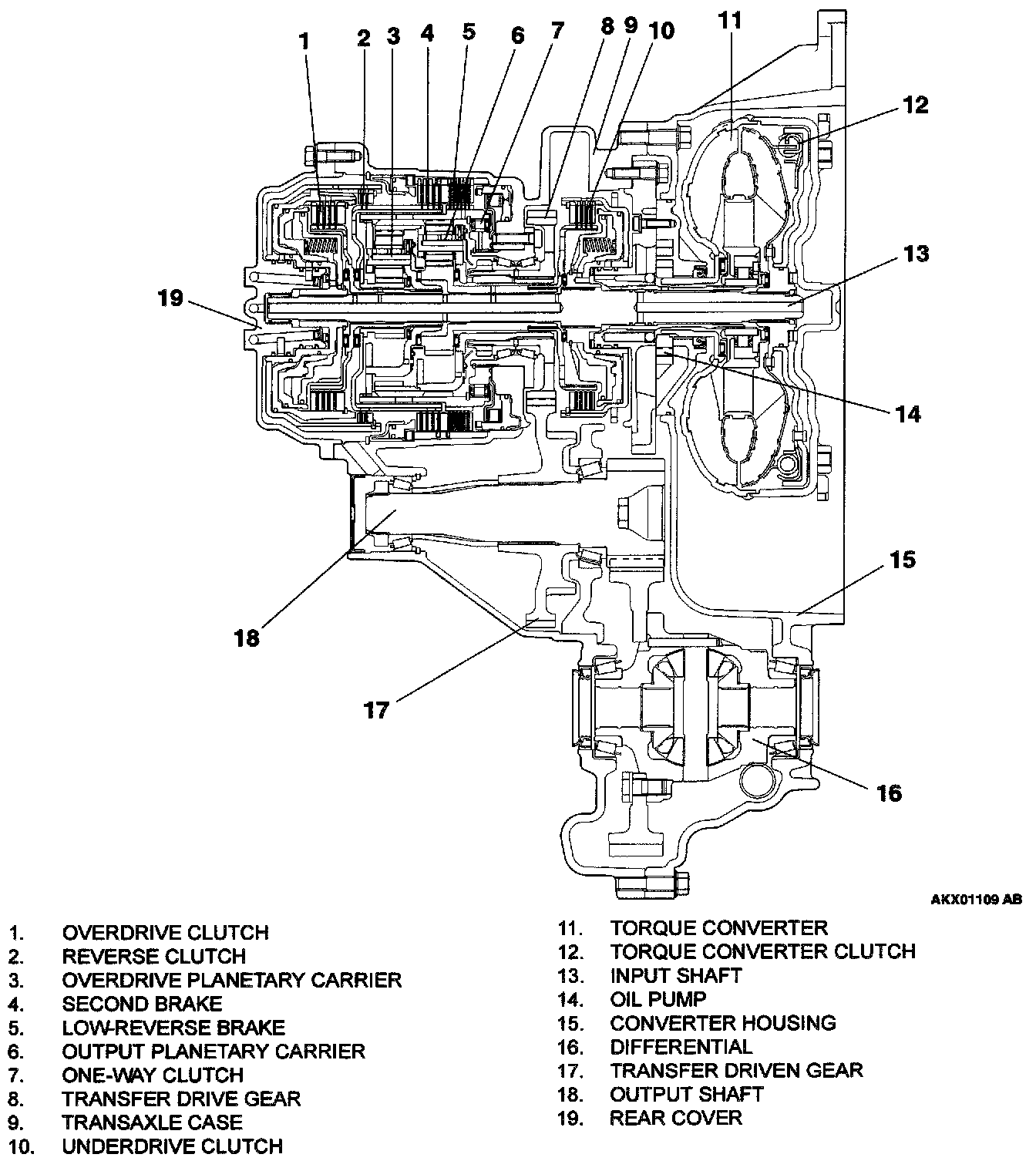 1 2 3 4 5 6 7 8 9 10 11 12 13 14 15 16 17 18 19

AKX01109 AB

1. OVERDRIVE CLUTCH
2. REVERSE CLUTCH
3. OVERDRIVE PLANETARY CARRIER
4. SECOND BRAKE
5. LOW-REVERSE BRAKE
6. OUTPUT PLANETARY CARRIER
7. ONE-WAY CLUTCH
8. TRANSFER DRIVE GEAR
9. TRANSAXLE CASE
10. UNDERDRIVE CLUTCH

11. TORQUE CONVERTER
12. TORQUE CONVERTER CLUTCH
13. INPUT SHAFT
14. OIL PUMP
15. CONVERTER HOUSING
16. DIFFERENTIAL
17. TRANSFER DRIVEN GEAR
18. OUTPUT SHAFT
19. REAR COVER