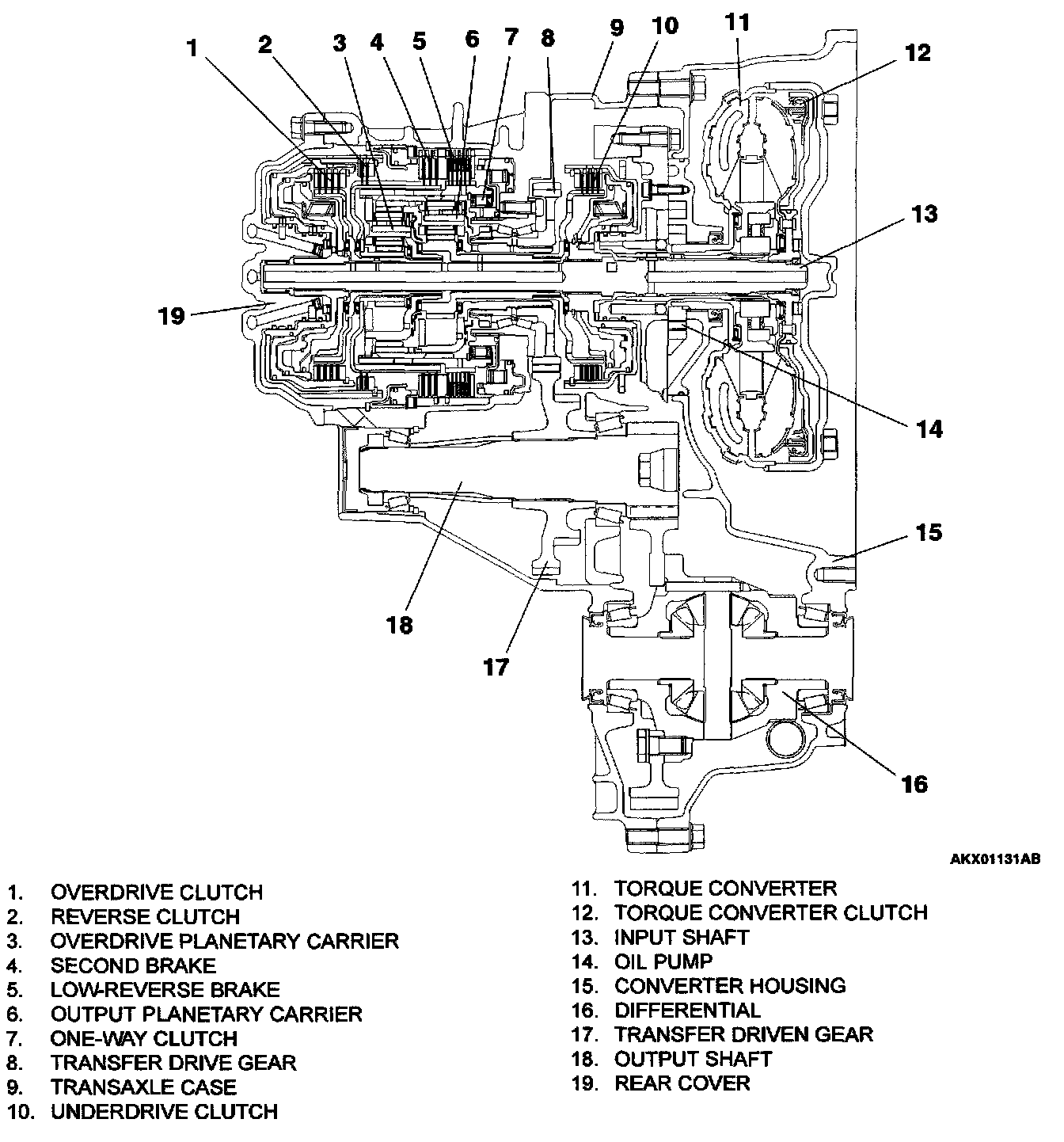 1
2
3
4
5
6
7
8
9
10
11
12
13
19
14
15
18
17
16

AKX01131AB

1. OVERDRIVE CLUTCH
2. REVERSE CLUTCH
3. OVERDRIVE PLANETARY CARRIER
4. SECOND BRAKE
5. LOW-REVERSE BRAKE
6. OUTPUT PLANETARY CARRIER
7. ONE-WAY CLUTCH
8. TRANSFER DRIVE GEAR
9. TRANSAXLE CASE
10. UNDERDRIVE CLUTCH

11. TORQUE CONVERTER
12. TORQUE CONVERTER CLUTCH
13. INPUT SHAFT
14. OIL PUMP
15. CONVERTER HOUSING
16. DIFFERENTIAL
17. TRANSFER DRIVEN GEAR
18. OUTPUT SHAFT
19. REAR COVER