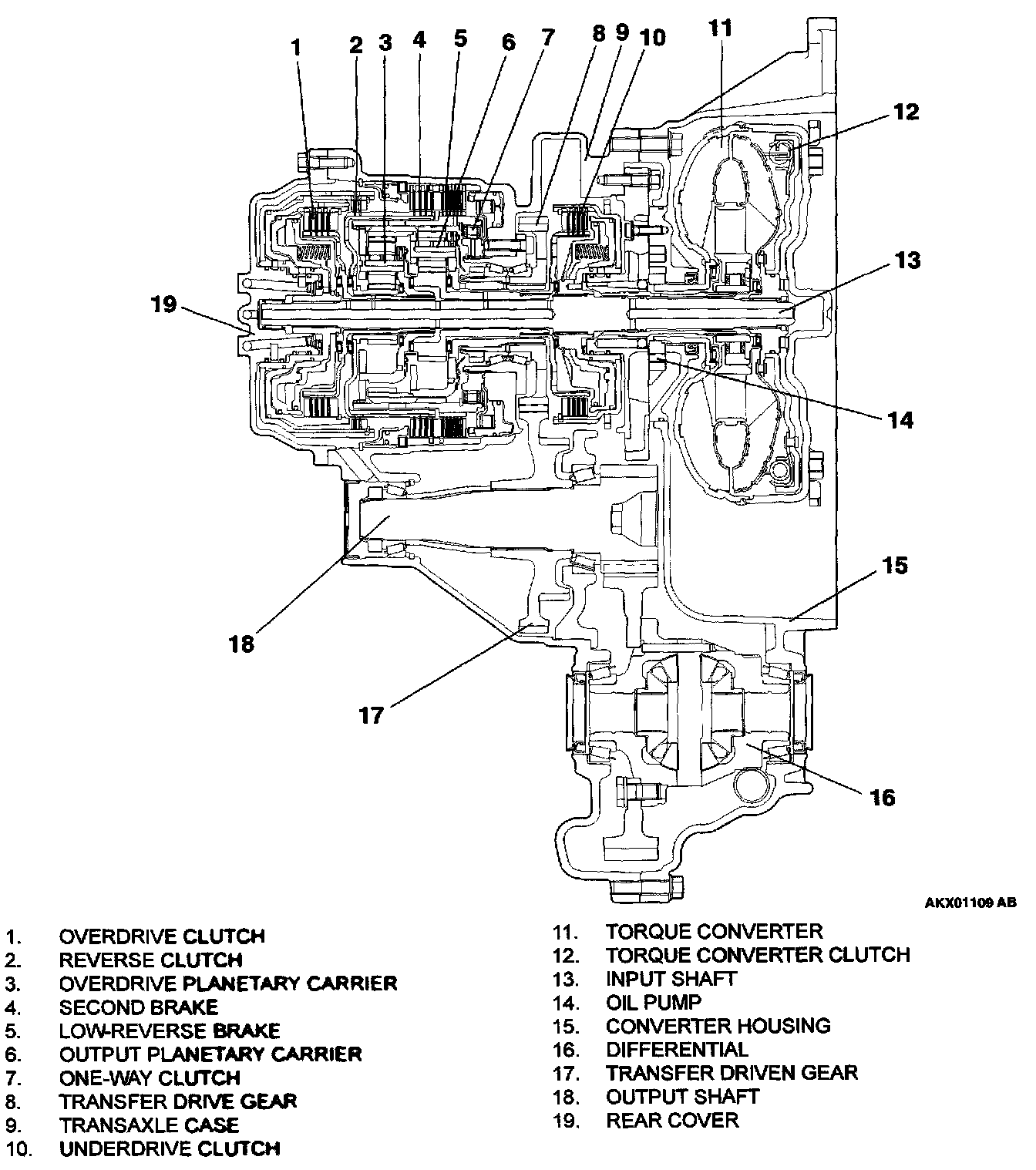 1 2 3 4 5 6 7 8 9 10 11 12 13 19 14 15 18 17 16

AKX01109 AB

1. OVERDRIVE CLUTCH
2. REVERSE CLUTCH
3. OVERDRIVE PLANETARY CARRIER
4. SECOND BRAKE
5. LOW-REVERSE BRAKE
6. OUTPUT PLANETARY CARRIER
7. ONE-WAY CLUTCH
8. TRANSFER DRIVE GEAR
9. TRANSAXLE CASE
10. UNDERDRIVE CLUTCH

11. TORQUE CONVERTER
12. TORQUE CONVERTER CLUTCH
13. INPUT SHAFT
14. OIL PUMP
15. CONVERTER HOUSING
16. DIFFERENTIAL
17. TRANSFER DRIVEN GEAR
18. OUTPUT SHAFT
19. REAR COVER