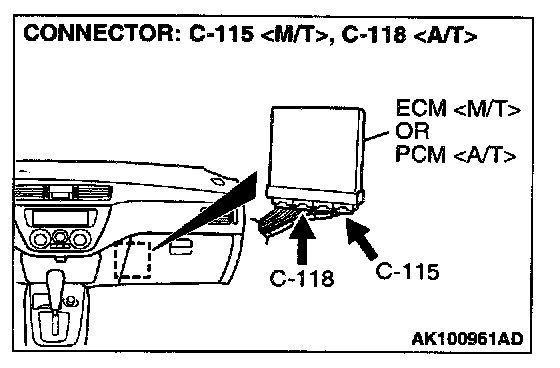 CONNECTOR: C-115 <M/T>, C-118 <A/T>

ECM <M/T>
OR
PCM <A/T>

C-118

C-115

AK100961AD