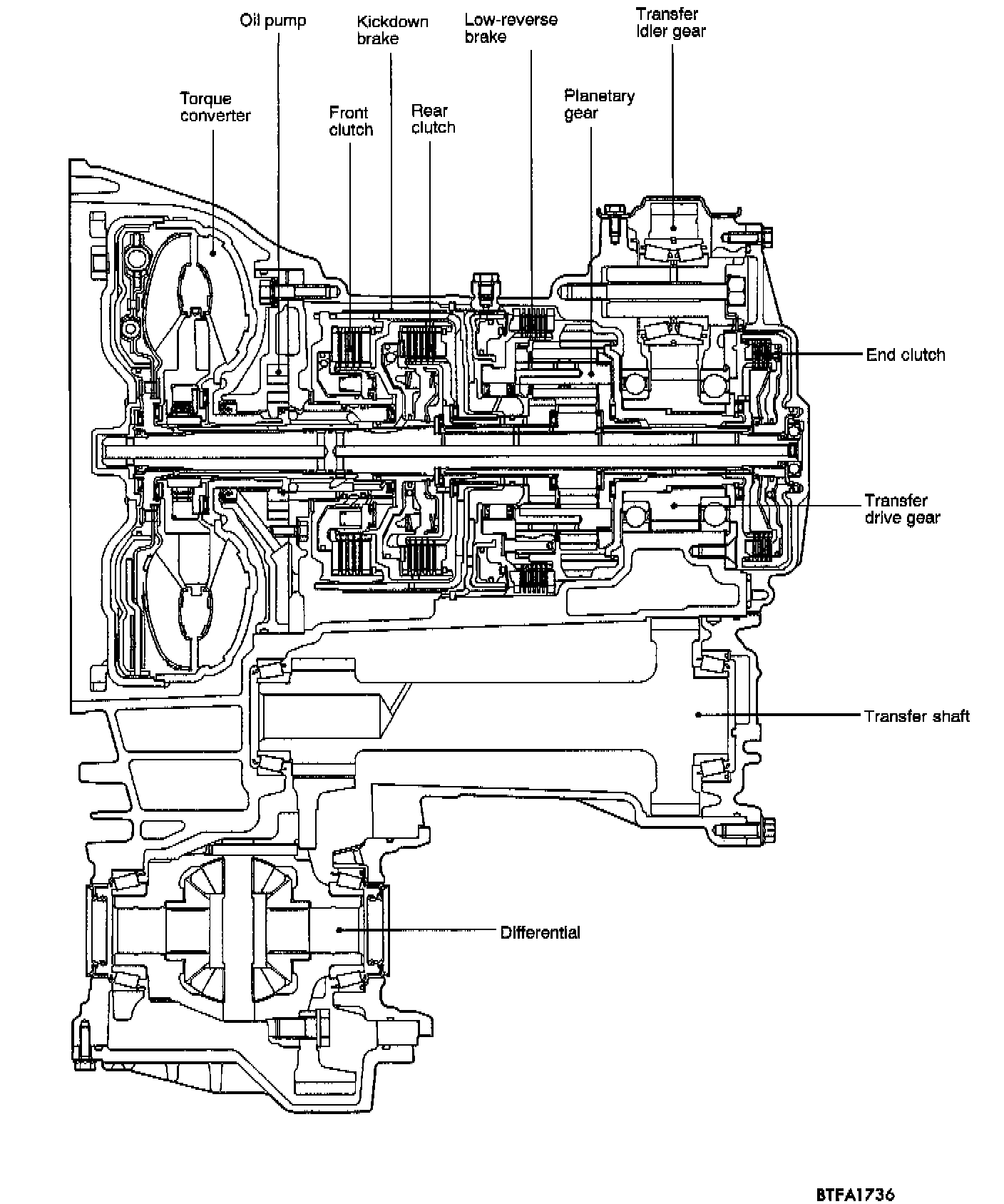 Oil pump

Kickdown brake

Low-reverse brake

Transfer idler gear

Torque converter

Front clutch

Rear clutch

Planetary gear

End clutch

Transfer drive gear

Transfer shaft

Differential

BTFA1736