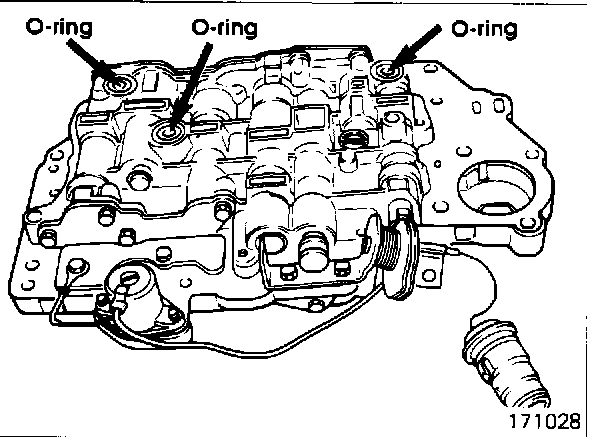 O-ring
O-ring
O-ring
171028