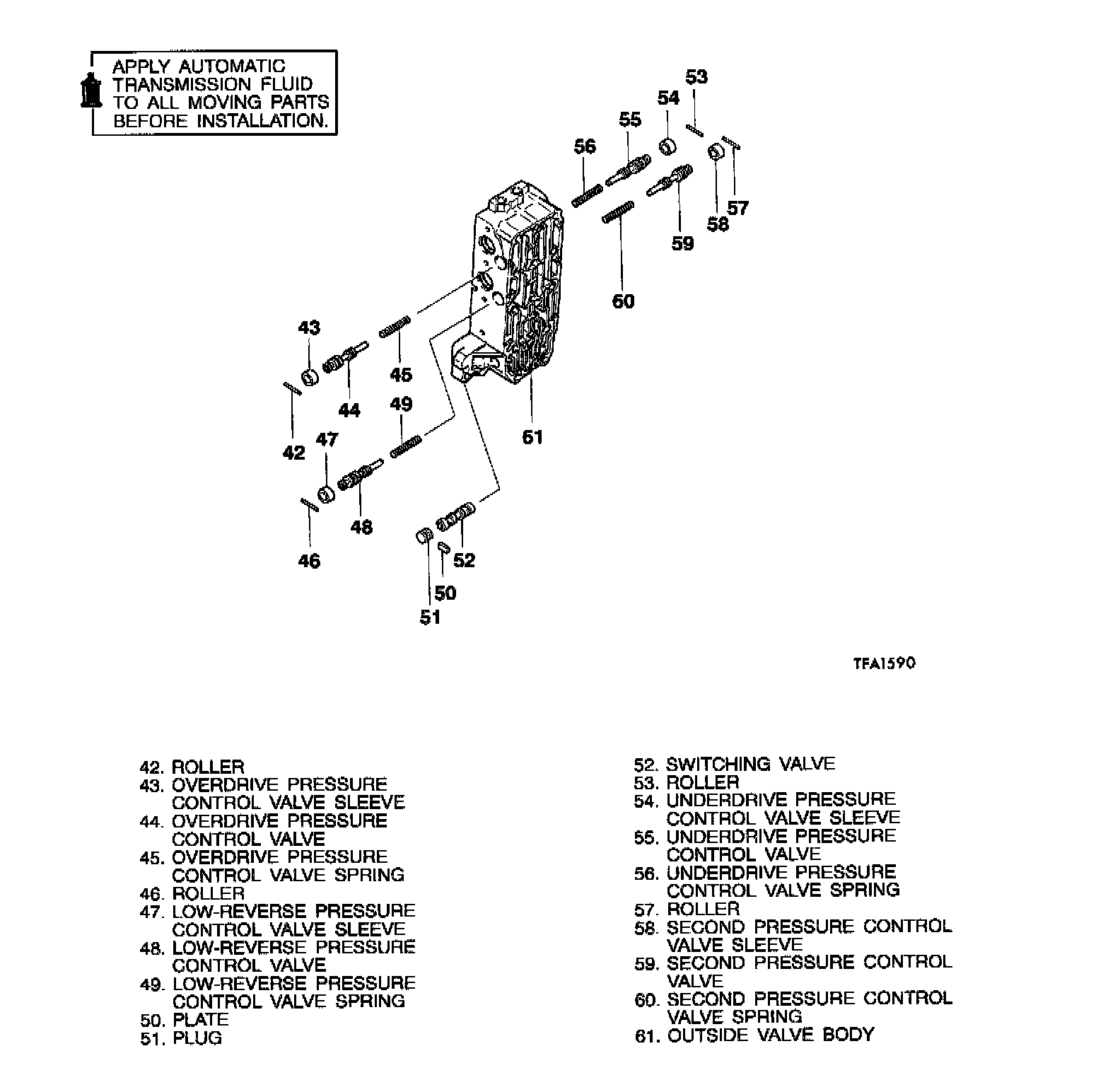 APPLY AUTOMATIC TRANSMISSION FLUID TO ALL MOVING PARTS BEFORE INSTALLATION.

53
54
55
56
57
58
59
60
43
45
44
49
42
47
61
48
46
52
50
51

TFA1590

42. ROLLER
43. OVERDRIVE PRESSURE CONTROL VALVE SLEEVE
44. OVERDRIVE PRESSURE CONTROL VALVE
45. OVERDRIVE PRESSURE CONTROL VALVE SPRING
46. ROLLER
47. LOW-REVERSE PRESSURE CONTROL VALVE SLEEVE
48. LOW-REVERSE PRESSURE CONTROL VALVE
49. LOW-REVERSE PRESSURE CONTROL VALVE SPRING
50. PLATE
51. PLUG

52. SWITCHING VALVE
53. ROLLER
54. UNDERDRIVE PRESSURE CONTROL VALVE SLEEVE
55. UNDERDRIVE PRESSURE CONTROL VALVE
56. UNDERDRIVE PRESSURE CONTROL VALVE SPRING
57. ROLLER
58. SECOND PRESSURE CONTROL VALVE SLEEVE
59. SECOND PRESSURE CONTROL VALVE
60. SECOND PRESSURE CONTROL VALVE SPRING
61. OUTSIDE VALVE BODY