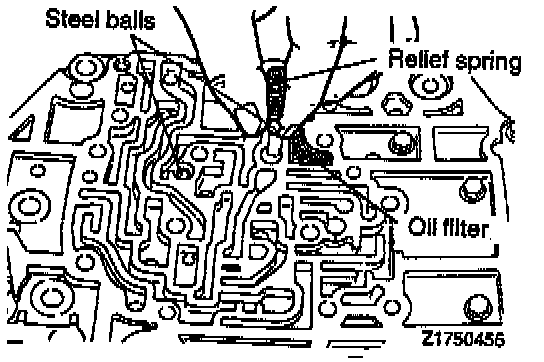 Steel balls

Relief spring

Oil filter

Z1750456