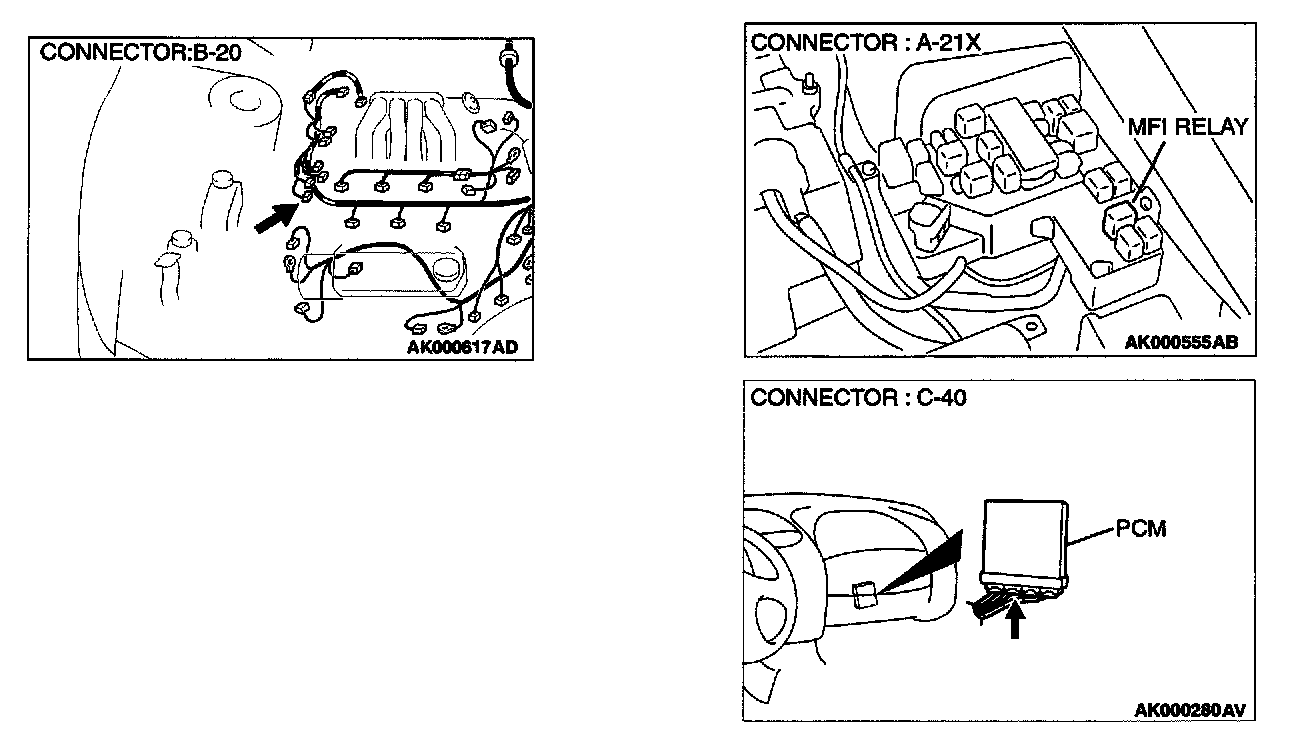 CONNECTOR:B-20

AK000617AD

CONNECTOR : A-21X

MFI RELAY

AK000555AB

CONNECTOR : C-40

PCM

AK000280AV