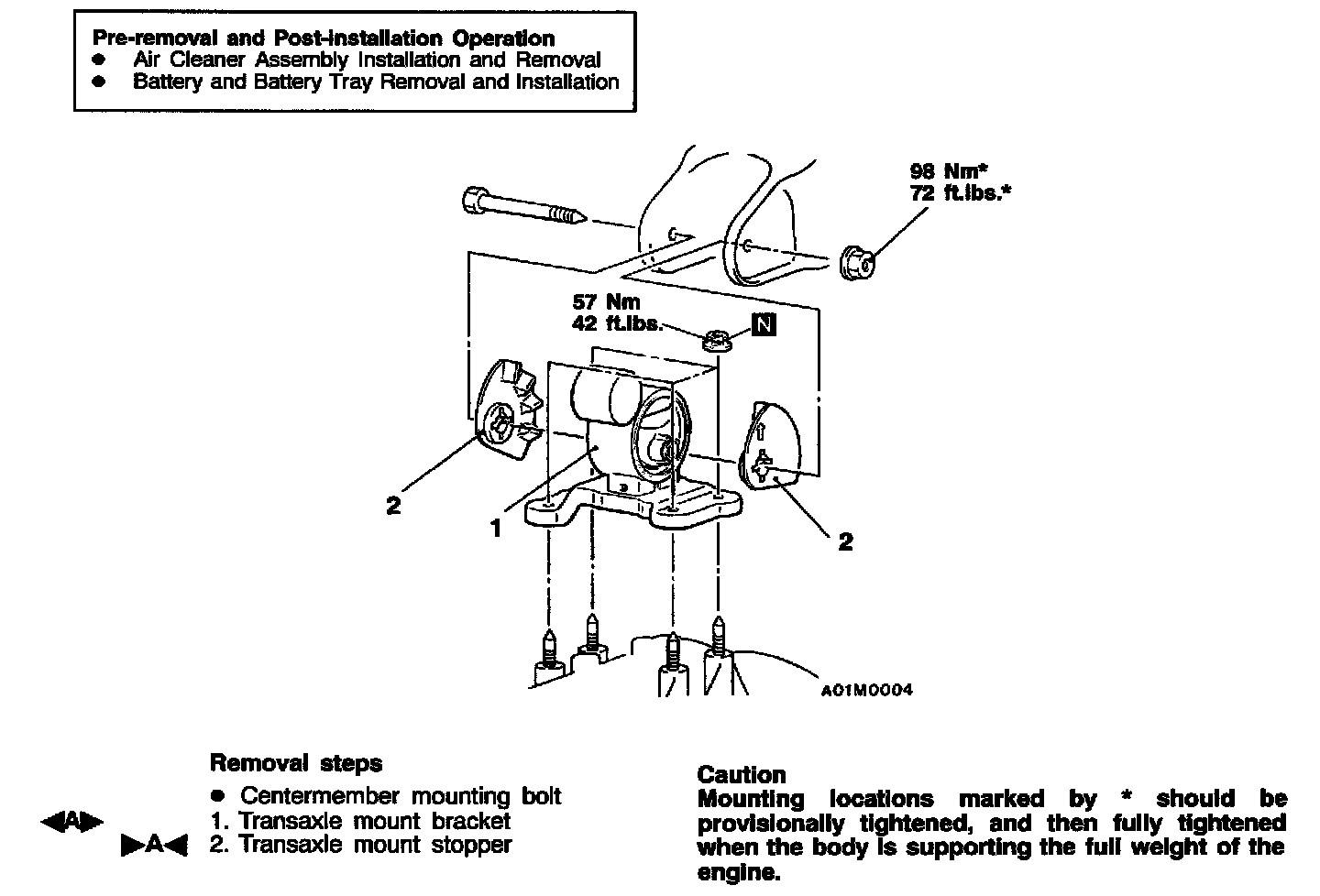 Pre-removal and Post-installation Operation
● Air Cleaner Assembly Installation and Removal
● Battery and Battery Tray Removal and Installation

98 Nm*
72 ft.lbs.*

57 Nm
42 ft.lbs.

N

2

1

2

A01M0004

Removal steps
● Centermember mounting bolt
◀A▶ 1. Transaxle mount bracket
▶A◀ 2. Transaxle mount stopper

Caution
Mounting locations marked by * should be provisionally tightened, and then fully tightened when the body is supporting the full weight of the engine.