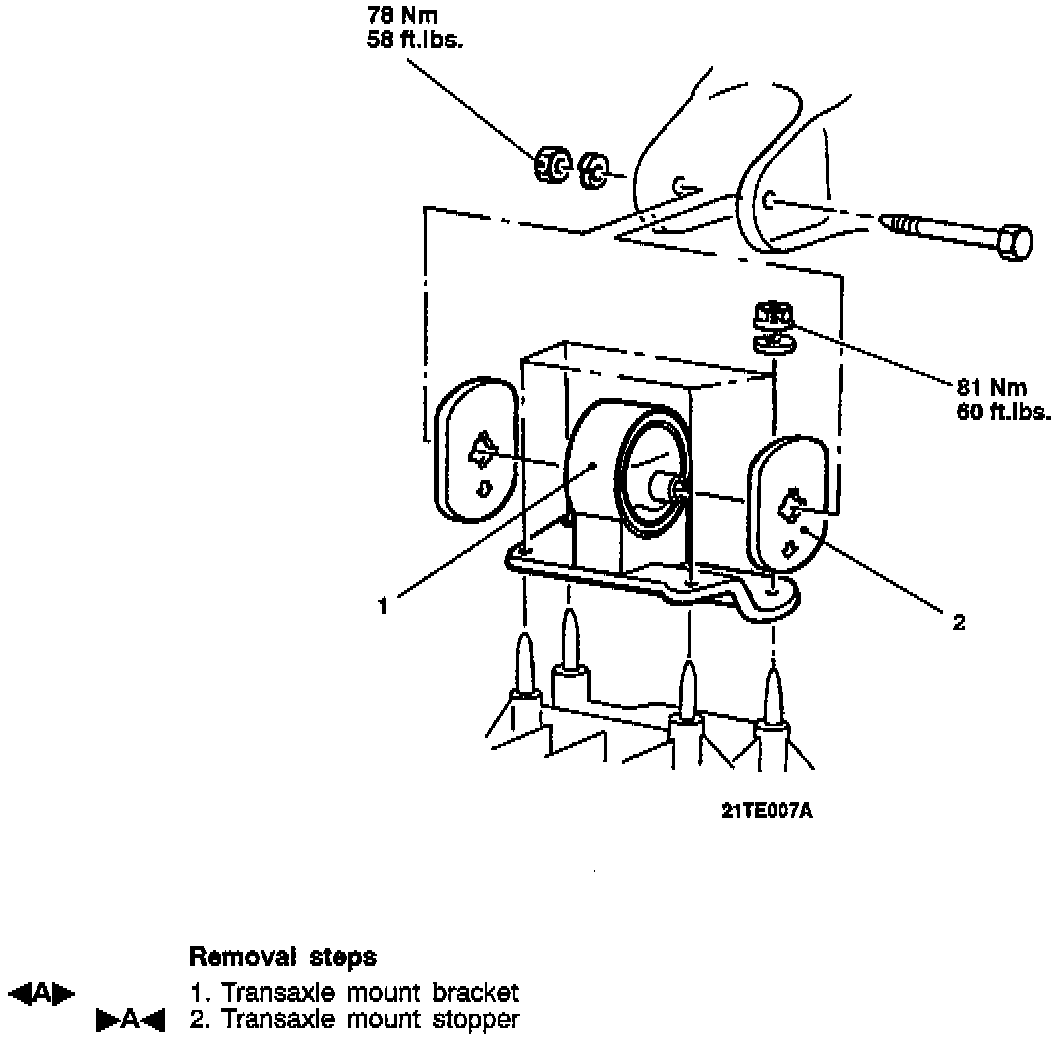 78 Nm
58 ft.lbs.

81 Nm
60 ft.lbs.

1

2

21TE007A

Removal steps
◀A▶ 1. Transaxle mount bracket
▶A◀ 2. Transaxle mount stopper