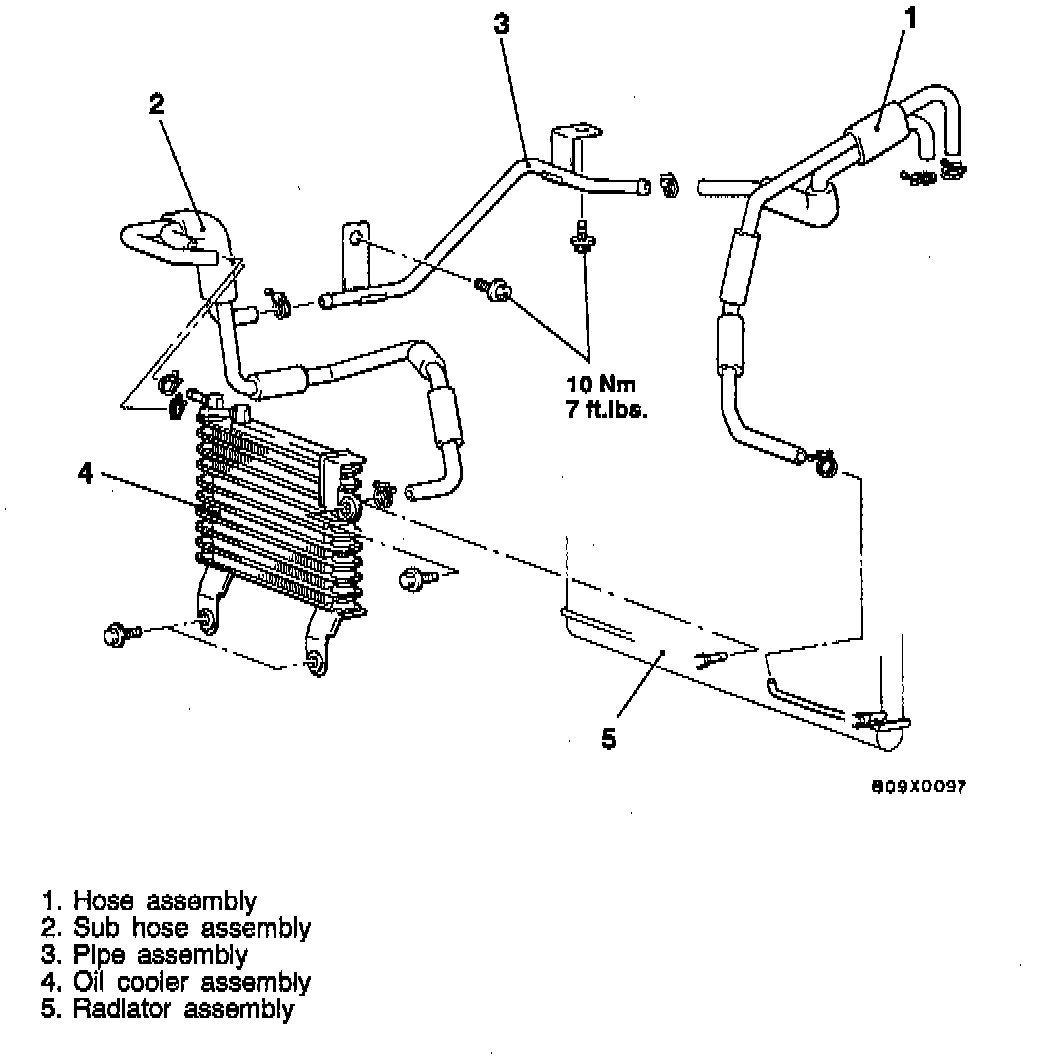 3

1

2

10 Nm
7 ft.lbs.

4

5

809X0097

1. Hose assembly
2. Sub hose assembly
3. Pipe assembly
4. Oil cooler assembly
5. Radiator assembly