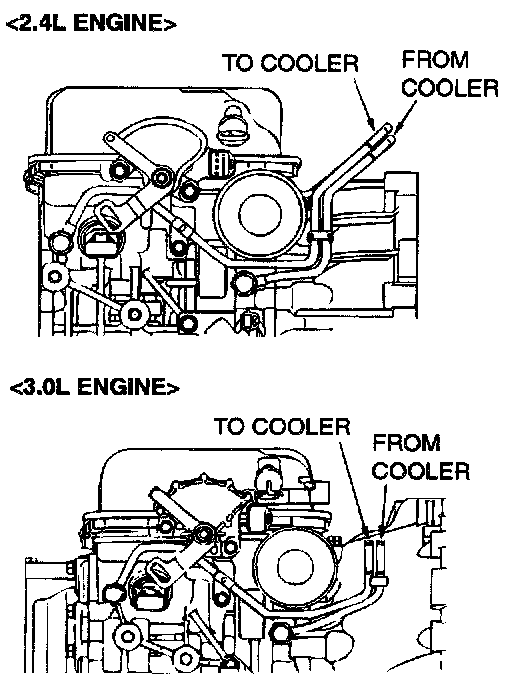 <2.4L ENGINE>

TO COOLER

FROM COOLER

<3.0L ENGINE>

TO COOLER

FROM COOLER