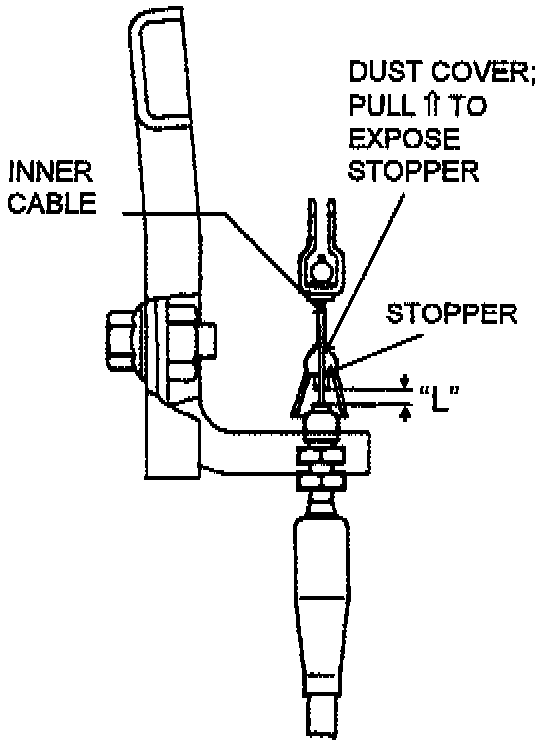 DUST COVER; PULL ⇑ TO EXPOSE STOPPER

INNER CABLE

STOPPER

"L"