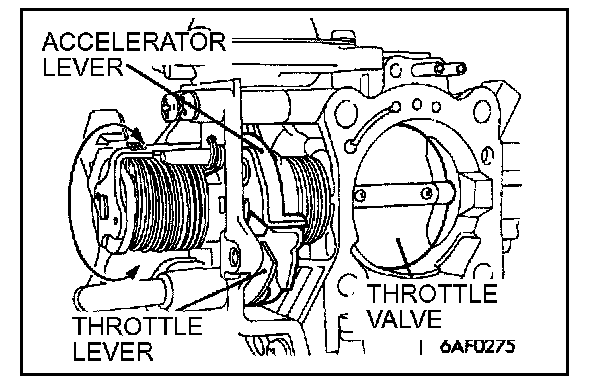 ACCELERATOR LEVER

THROTTLE LEVER

THROTTLE VALVE

6AF0275