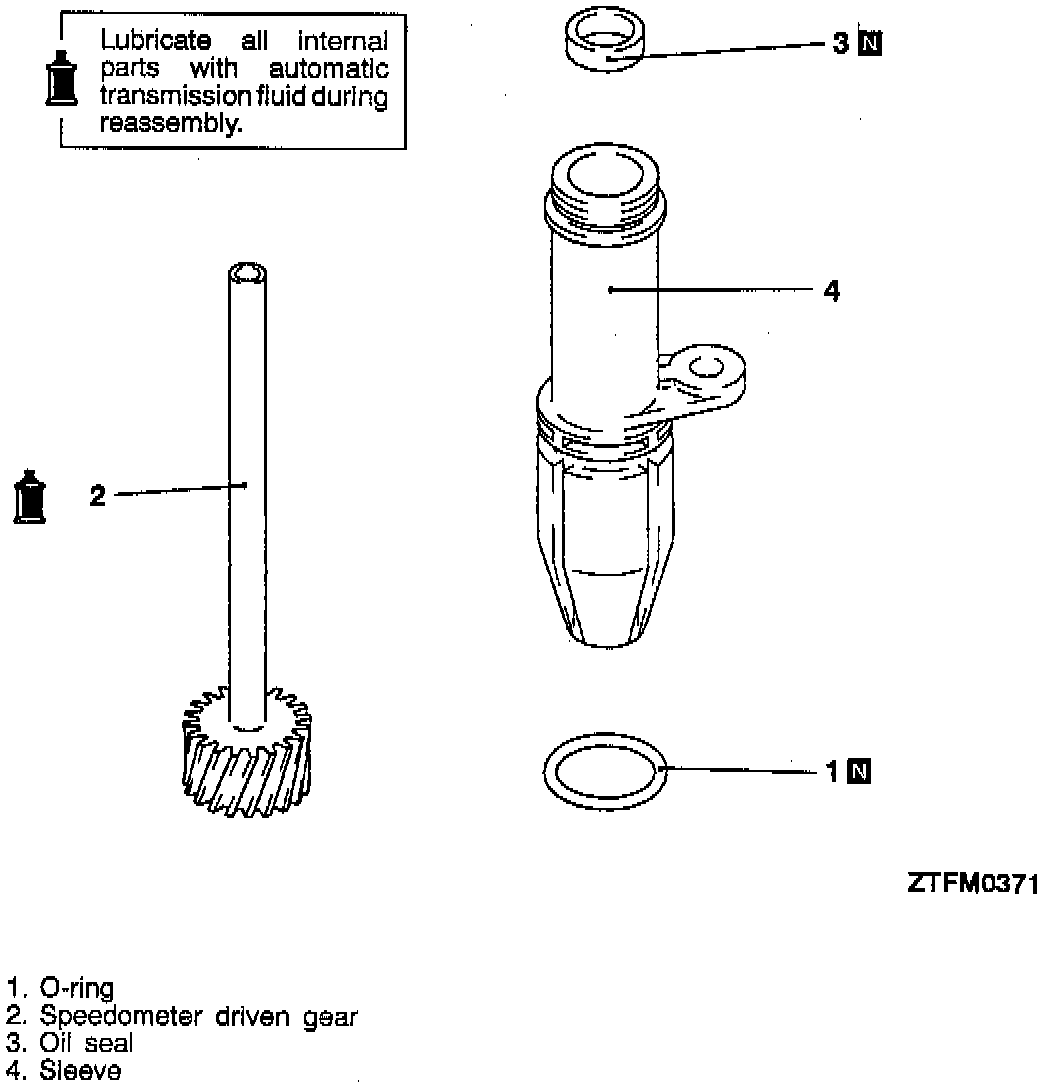 Lubricate all internal parts with automatic transmission fluid during reassembly.

3 N

4

2

1 N

ZTFM0371

1. O-ring
2. Speedometer driven gear
3. Oil seal
4. Sleeve