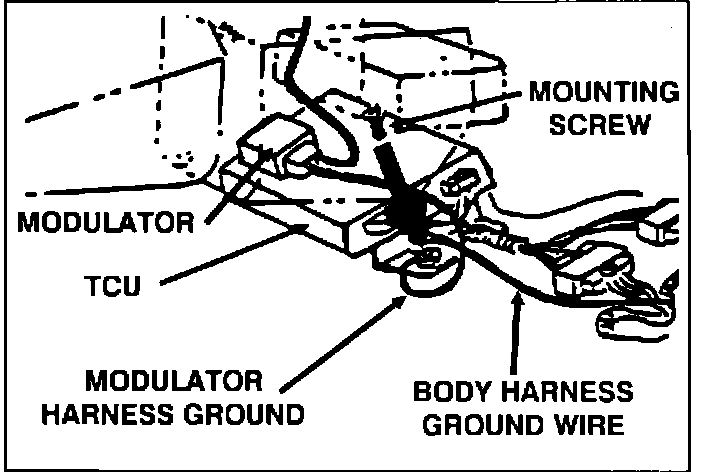 MOUNTING SCREW

MODULATOR

TCU

MODULATOR HARNESS GROUND

BODY HARNESS GROUND WIRE