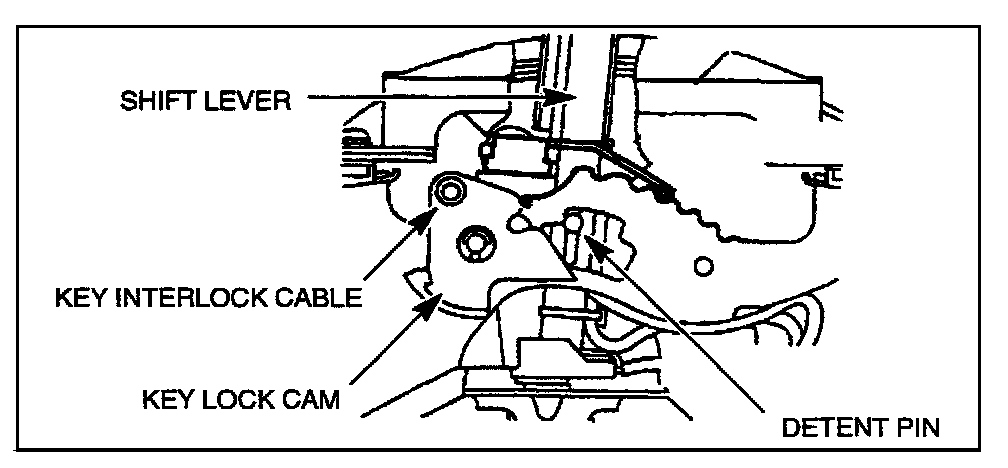 SHIFT LEVER

KEY INTERLOCK CABLE

KEY LOCK CAM

DETENT PIN