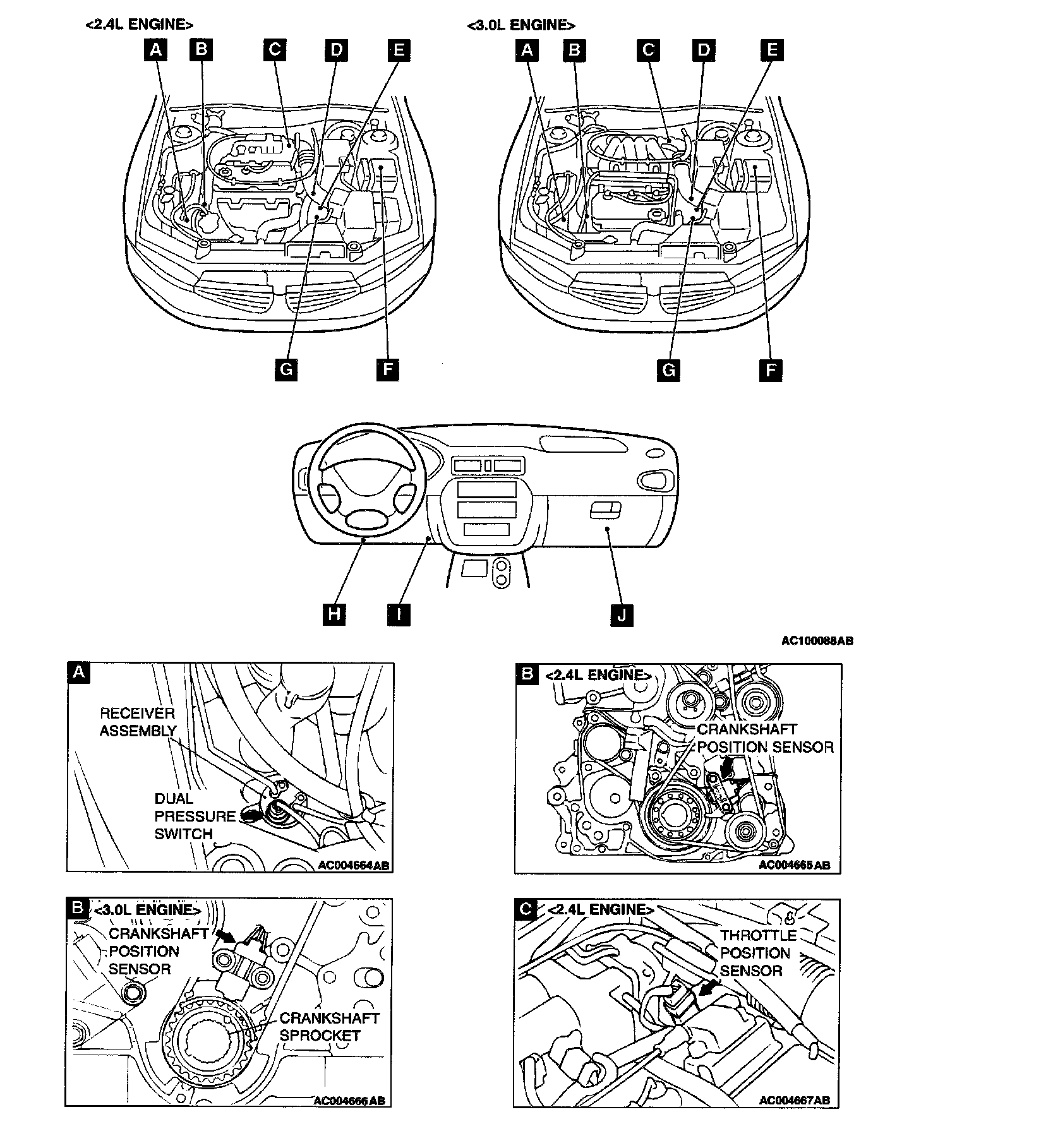 <2.4L ENGINE>

A B C D E

G F

<3.0L ENGINE>

A B C D E

G F

H I J

AC100088AB

A

RECEIVER ASSEMBLY

DUAL PRESSURE SWITCH

AC004664AB

B <2.4L ENGINE>

CRANKSHAFT POSITION SENSOR

AC004665AB

B <3.0L ENGINE>

CRANKSHAFT POSITION SENSOR

CRANKSHAFT SPROCKET

AC004666AB

C <2.4L ENGINE>

THROTTLE POSITION SENSOR

AC004667AB