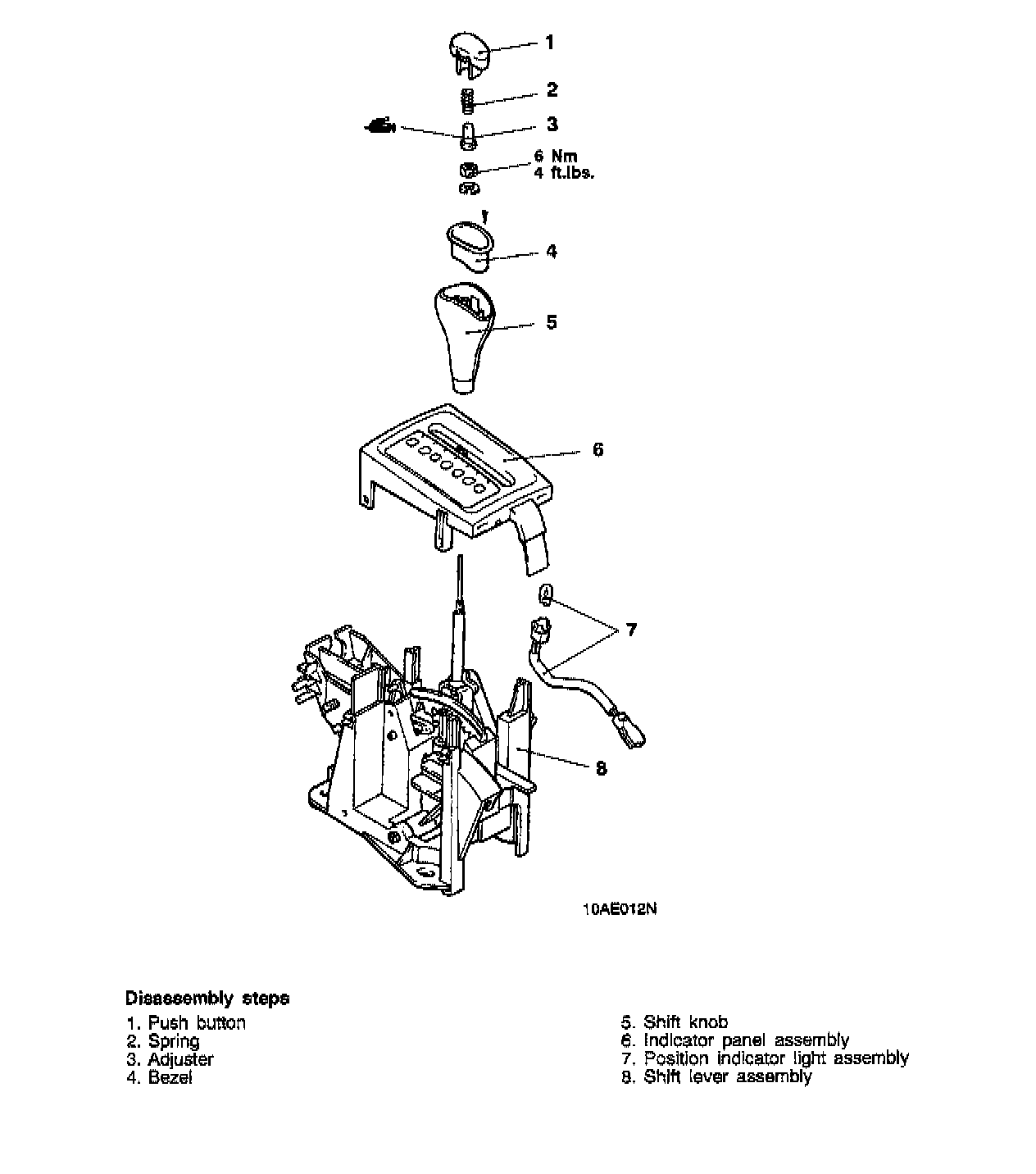 1
2
3
6 Nm
4 ft.lbs.
4
5
6
7
8
10AE012N

Disassembly steps

1. Push button
2. Spring
3. Adjuster
4. Bezel

5. Shift knob
6. Indicator panel assembly
7. Position indicator light assembly
8. Shift lever assembly