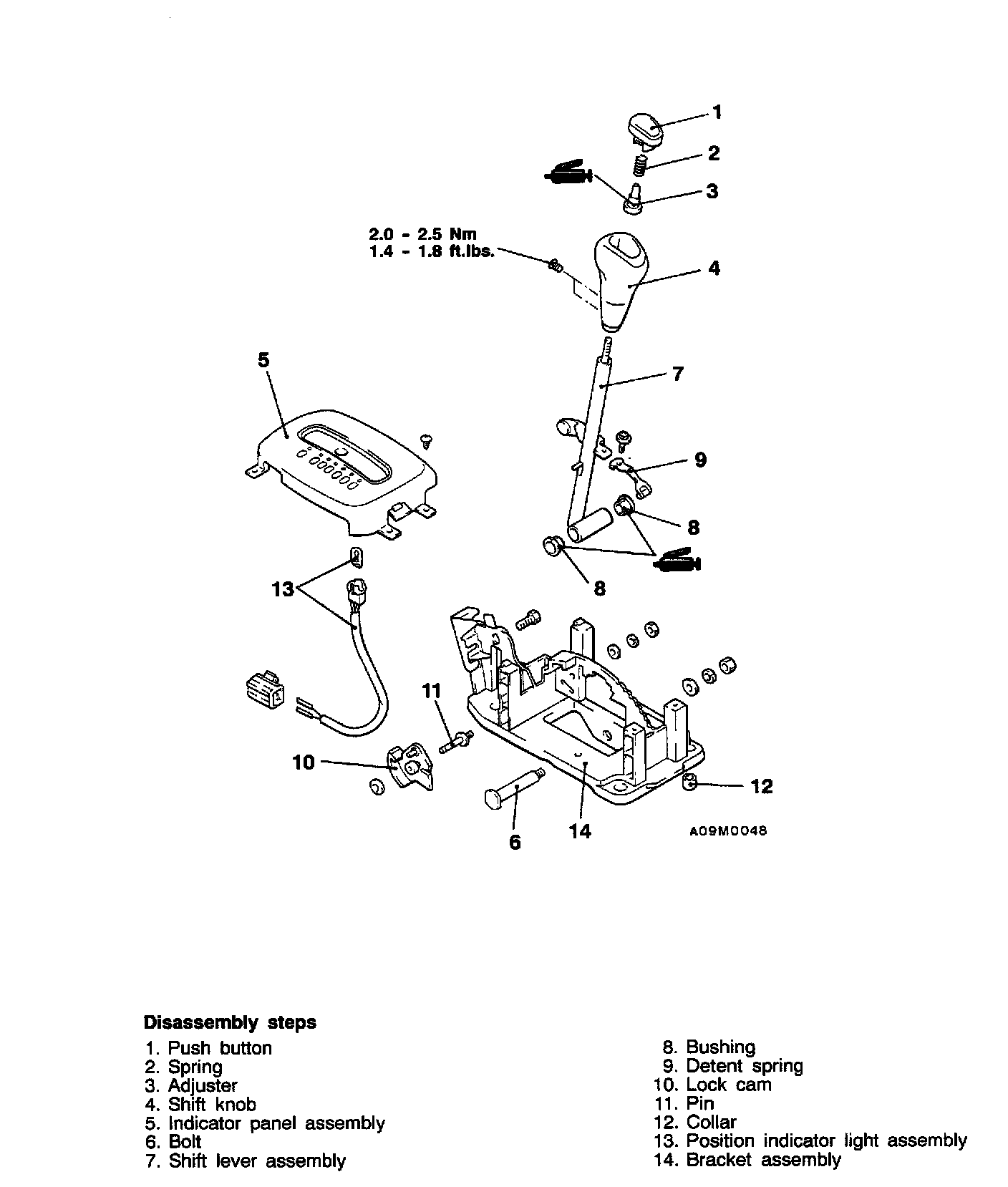 1
2
3
2.0 - 2.5 Nm
1.4 - 1.8 ft.lbs.
4
5
7
9
8
8
13
11
10
12
6
14
A09M0048

Disassembly steps
1. Push button
2. Spring
3. Adjuster
4. Shift knob
5. Indicator panel assembly
6. Bolt
7. Shift lever assembly

8. Bushing
9. Detent spring
10. Lock cam
11. Pin
12. Collar
13. Position indicator light assembly
14. Bracket assembly