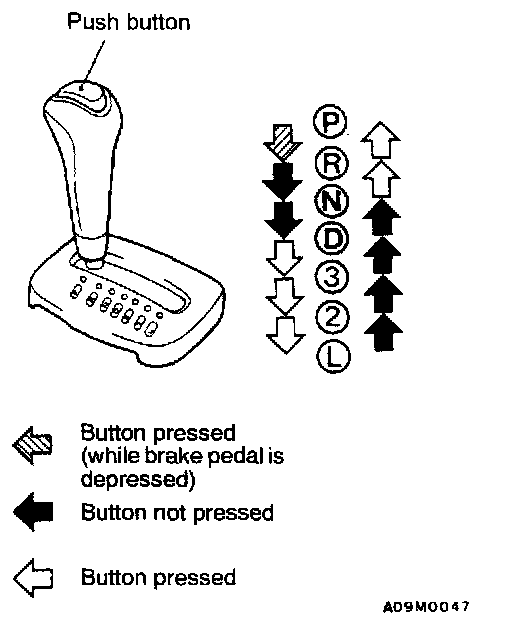 Push button

P
R
N
D
3
2
L

Button pressed (while brake pedal is depressed)

Button not pressed

Button pressed

A09M0047