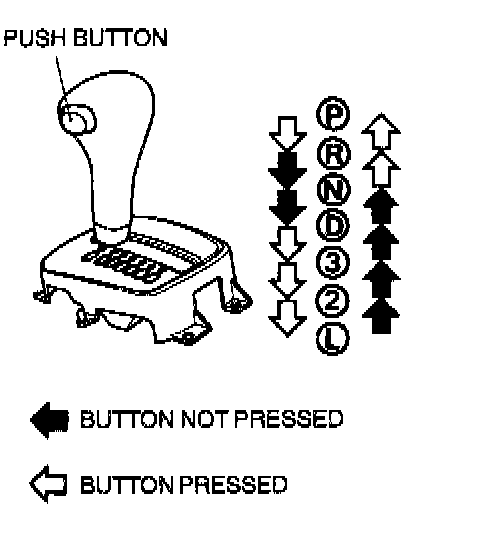 PUSH BUTTON

P
R
N
D
3
2
L

BUTTON NOT PRESSED

BUTTON PRESSED