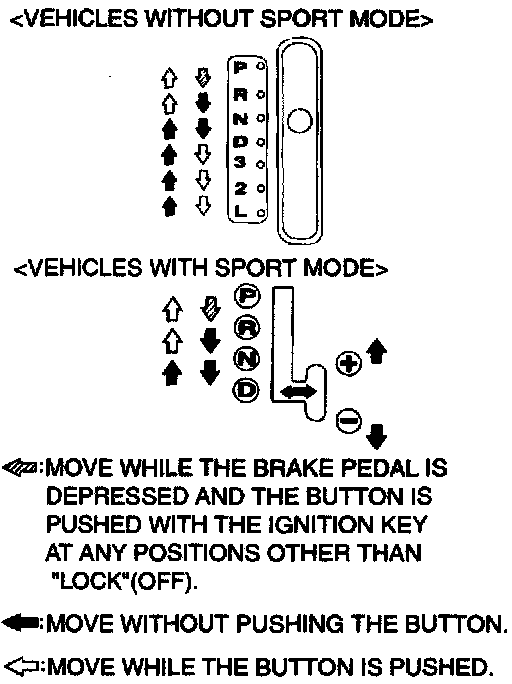 <VEHICLES WITHOUT SPORT MODE>

P
R
N
D
3
2
L

<VEHICLES WITH SPORT MODE>

P
R
N
D

+
−

:MOVE WHILE THE BRAKE PEDAL IS DEPRESSED AND THE BUTTON IS PUSHED WITH THE IGNITION KEY AT ANY POSITIONS OTHER THAN "LOCK"(OFF).

:MOVE WITHOUT PUSHING THE BUTTON.

:MOVE WHILE THE BUTTON IS PUSHED.