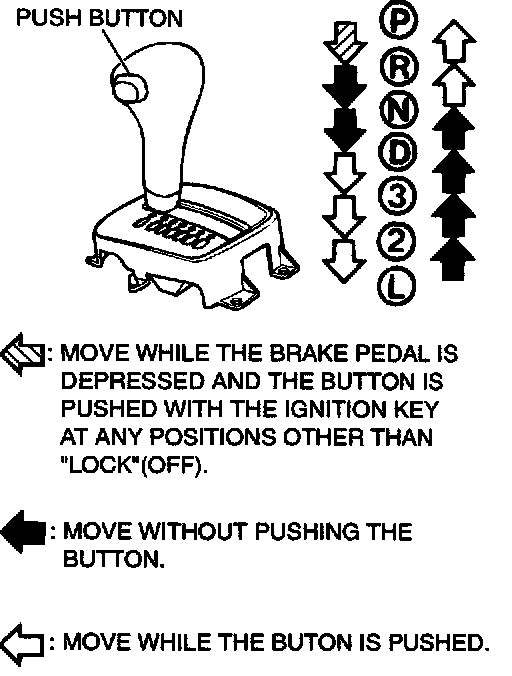 PUSH BUTTON

P
R
N
D
3
2
L

: MOVE WHILE THE BRAKE PEDAL IS DEPRESSED AND THE BUTTON IS PUSHED WITH THE IGNITION KEY AT ANY POSITIONS OTHER THAN "LOCK"(OFF).

: MOVE WITHOUT PUSHING THE BUTTON.

: MOVE WHILE THE BUTON IS PUSHED.