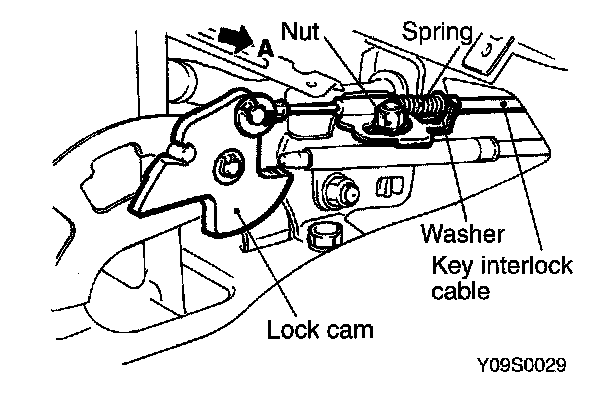 A
Nut
Spring
Washer
Key interlock cable
Lock cam
Y09S0029