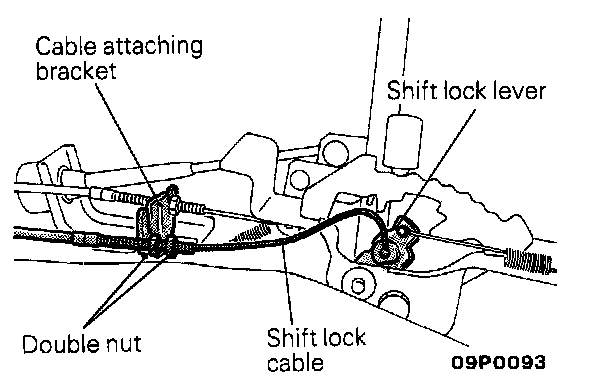 Cable attaching bracket

Shift lock lever

Double nut

Shift lock cable

09P0093