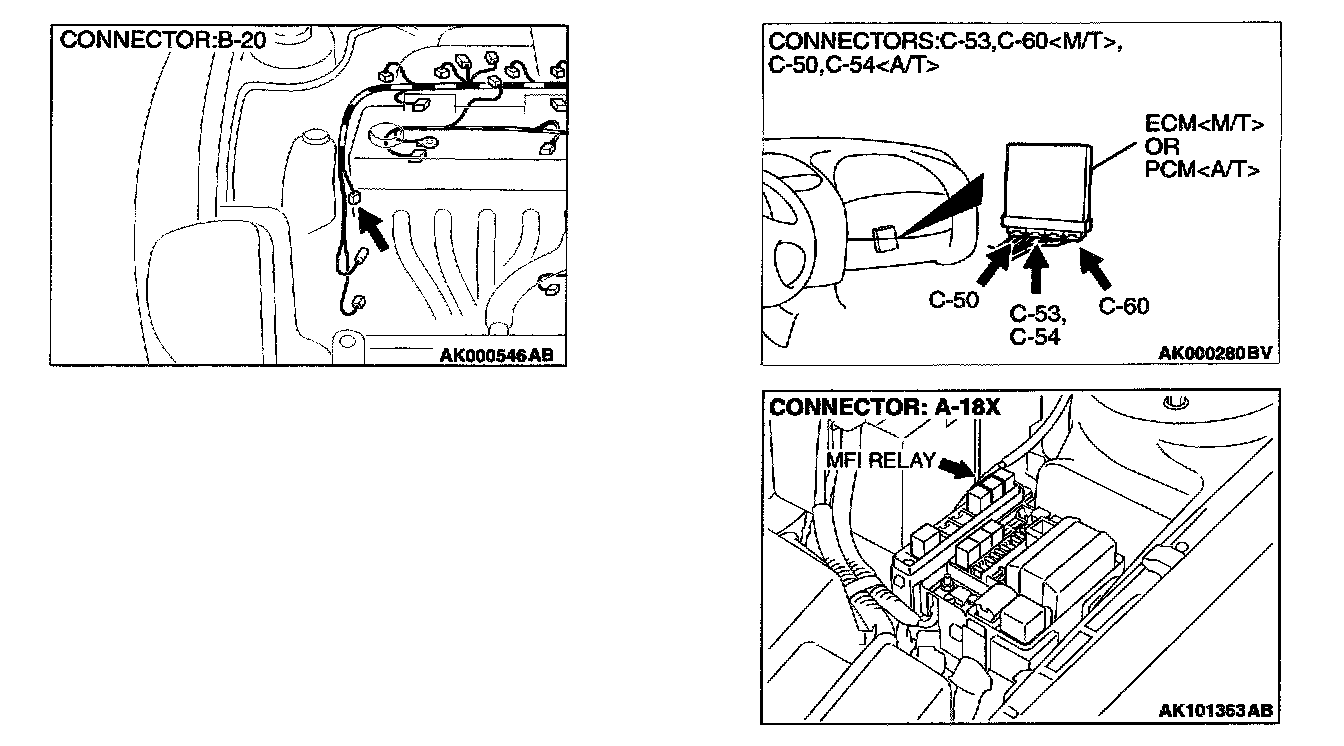 CONNECTOR:B-20

AK000546AB

CONNECTORS:C-53,C-60<M/T>, C-50,C-54<A/T>

ECM<M/T> OR PCM<A/T>

C-50

C-53, C-54

C-60

AK000280BV

CONNECTOR: A-18X

MFI RELAY

AK101363AB