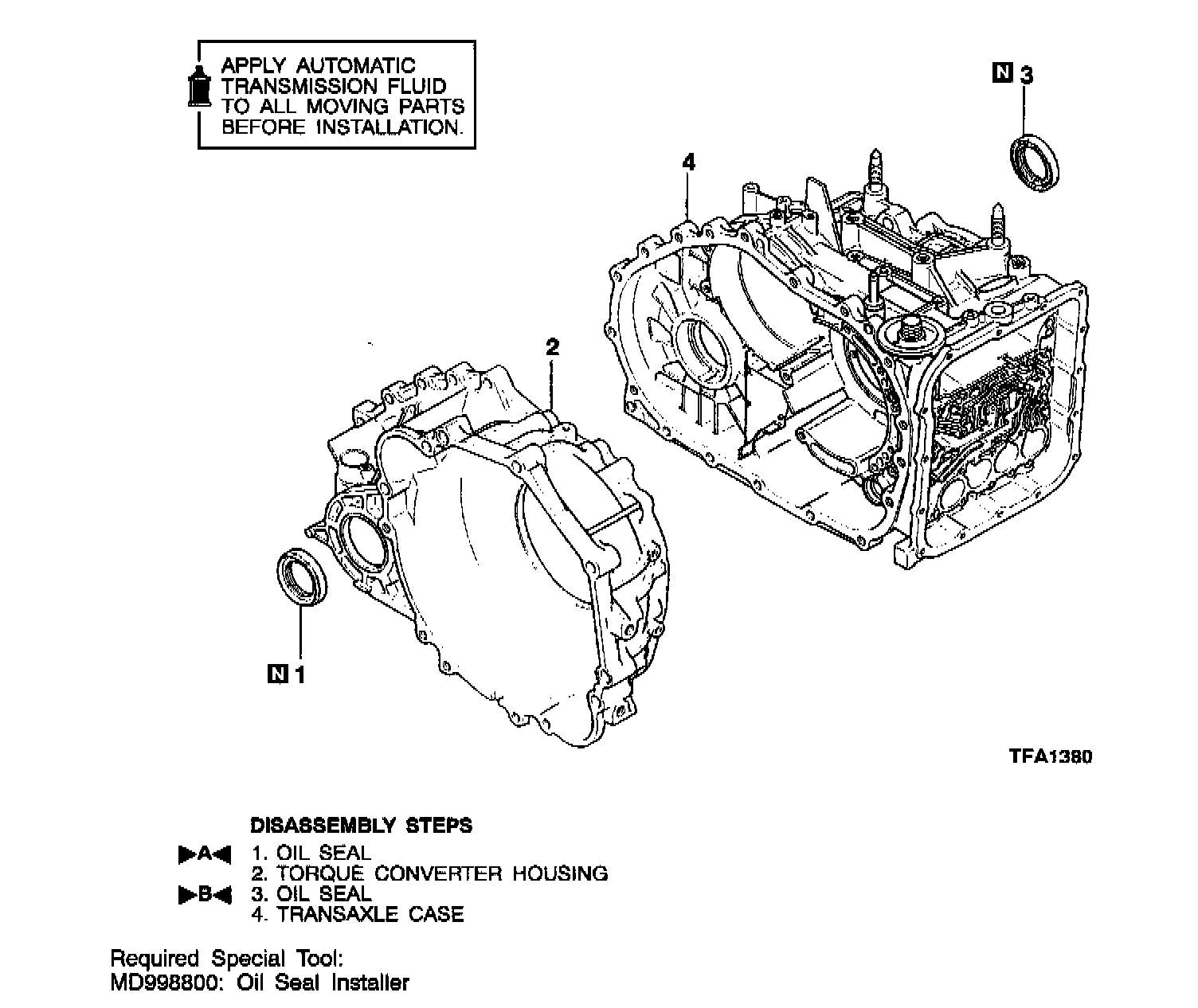 APPLY AUTOMATIC TRANSMISSION FLUID TO ALL MOVING PARTS BEFORE INSTALLATION.

N 3

4

2

N 1

TFA1380

DISASSEMBLY STEPS
▶A◀ 1. OIL SEAL
2. TORQUE CONVERTER HOUSING
▶B◀ 3. OIL SEAL
4. TRANSAXLE CASE

Required Special Tool:
MD998800: Oil Seal Installer