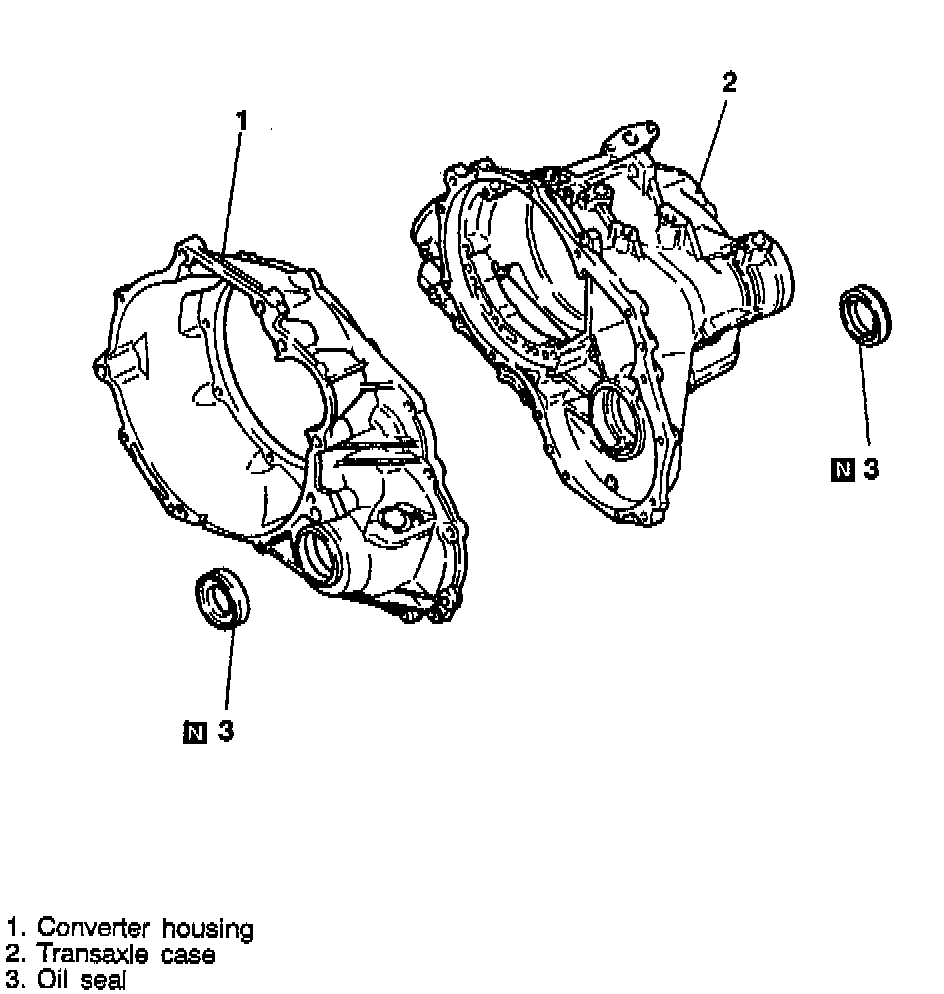 1

2

N 3

N 3

1. Converter housing
2. Transaxle case
3. Oil seal