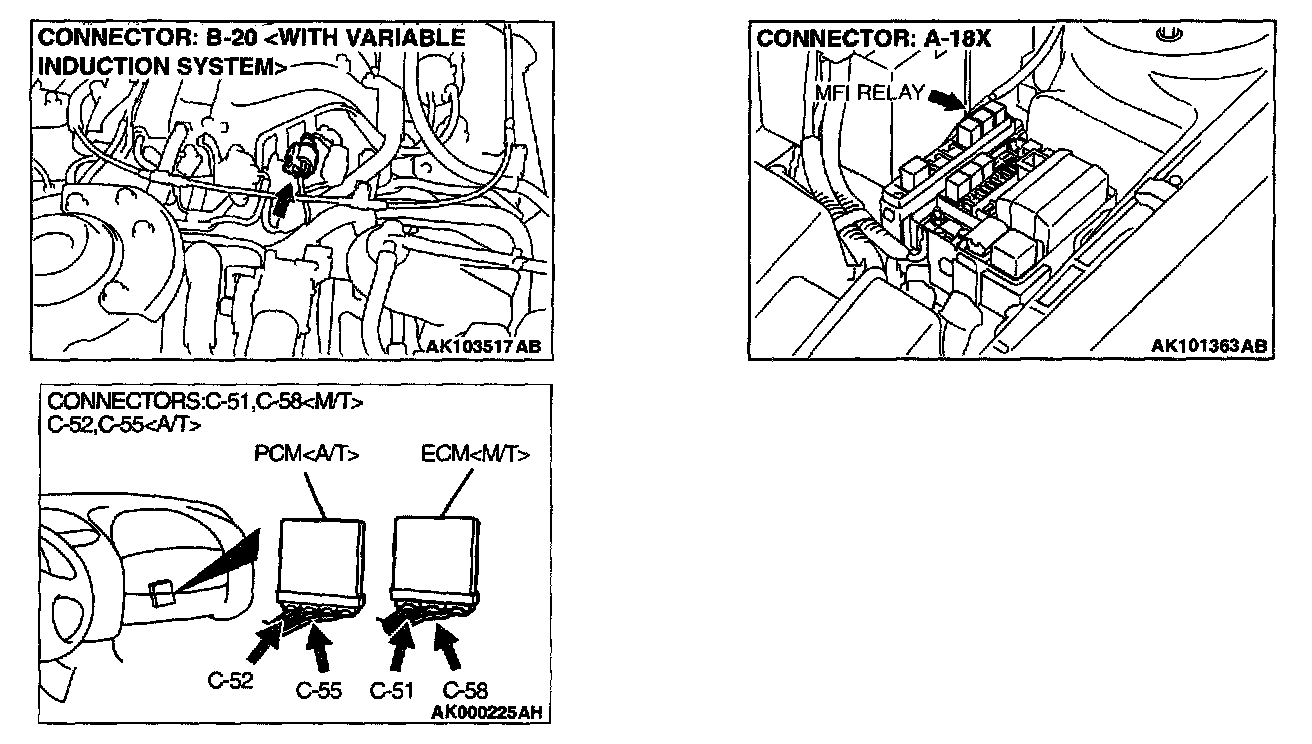 CONNECTOR: B-20 <WITH VARIABLE INDUCTION SYSTEM>

AK103517 AB

CONNECTOR: A-18X

MFI RELAY

AK101363AB

CONNECTORS:C-51,C-58<M/T>
C-52,C-55<A/T>

PCM<A/T>

ECM<M/T>

C-52

C-55

C-51

C-58

AK000225AH