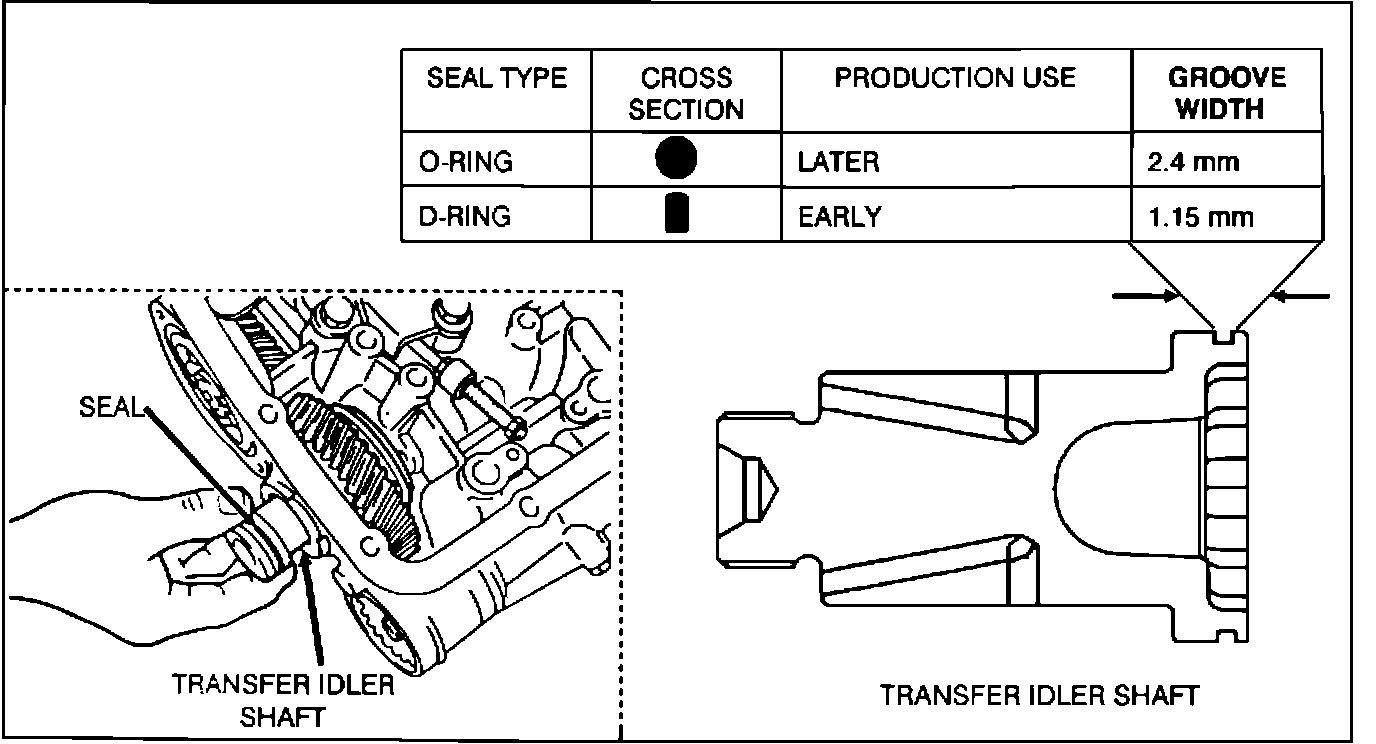 | SEAL TYPE | CROSS SECTION | PRODUCTION USE | GROOVE WIDTH |
|---|---|---|---|
| O-RING | | LATER | 2.4 mm |
| D-RING | | EARLY | 1.15 mm |

SEAL

TRANSFER IDLER SHAFT

TRANSFER IDLER SHAFT