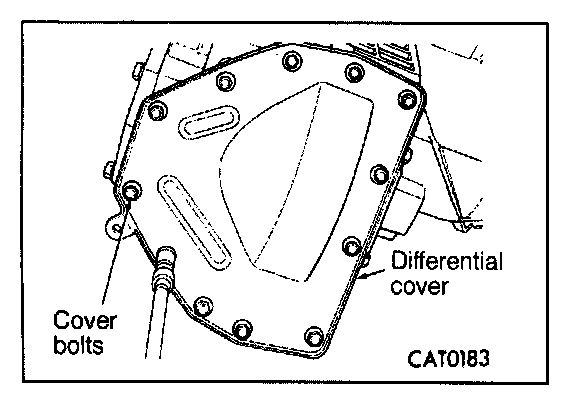 Differential cover

Cover bolts

CAT0183