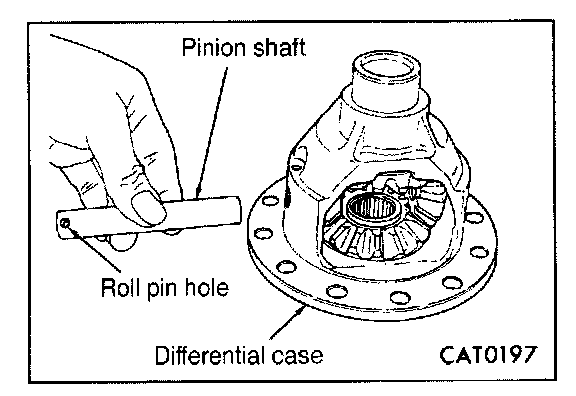 Pinion shaft

Roll pin hole

Differential case

CAT0197