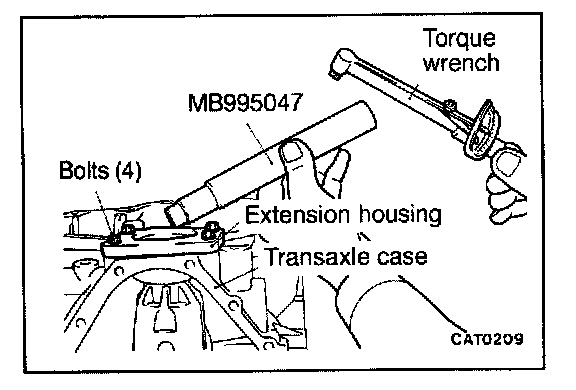 Torque wrench

MB995047

Bolts (4)

Extension housing

Transaxle case

CAT0209