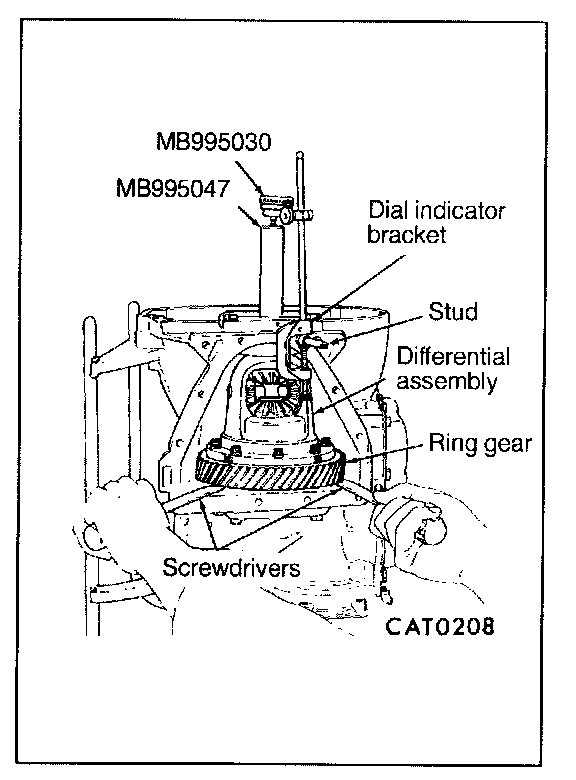 MB995030
MB995047
Dial indicator bracket
Stud
Differential assembly
Ring gear
Screwdrivers
CAT0208