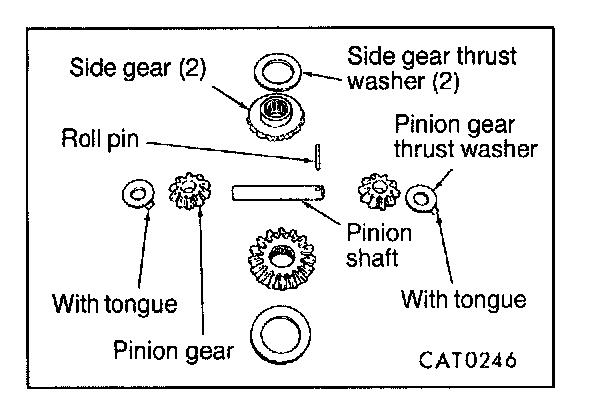 Side gear (2)

Side gear thrust washer (2)

Roll pin

Pinion gear thrust washer

Pinion shaft

With tongue

With tongue

Pinion gear

CAT0246