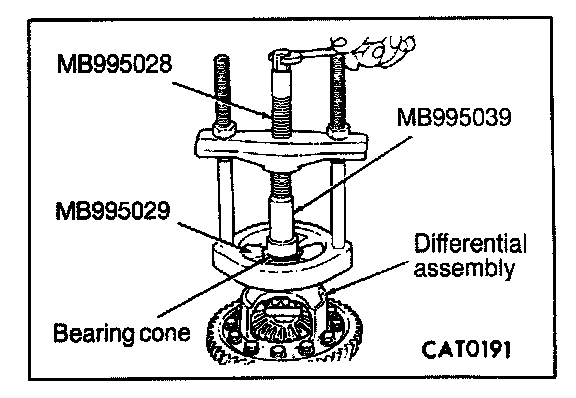 MB995028

MB995039

MB995029

Differential assembly

Bearing cone

CAT0191