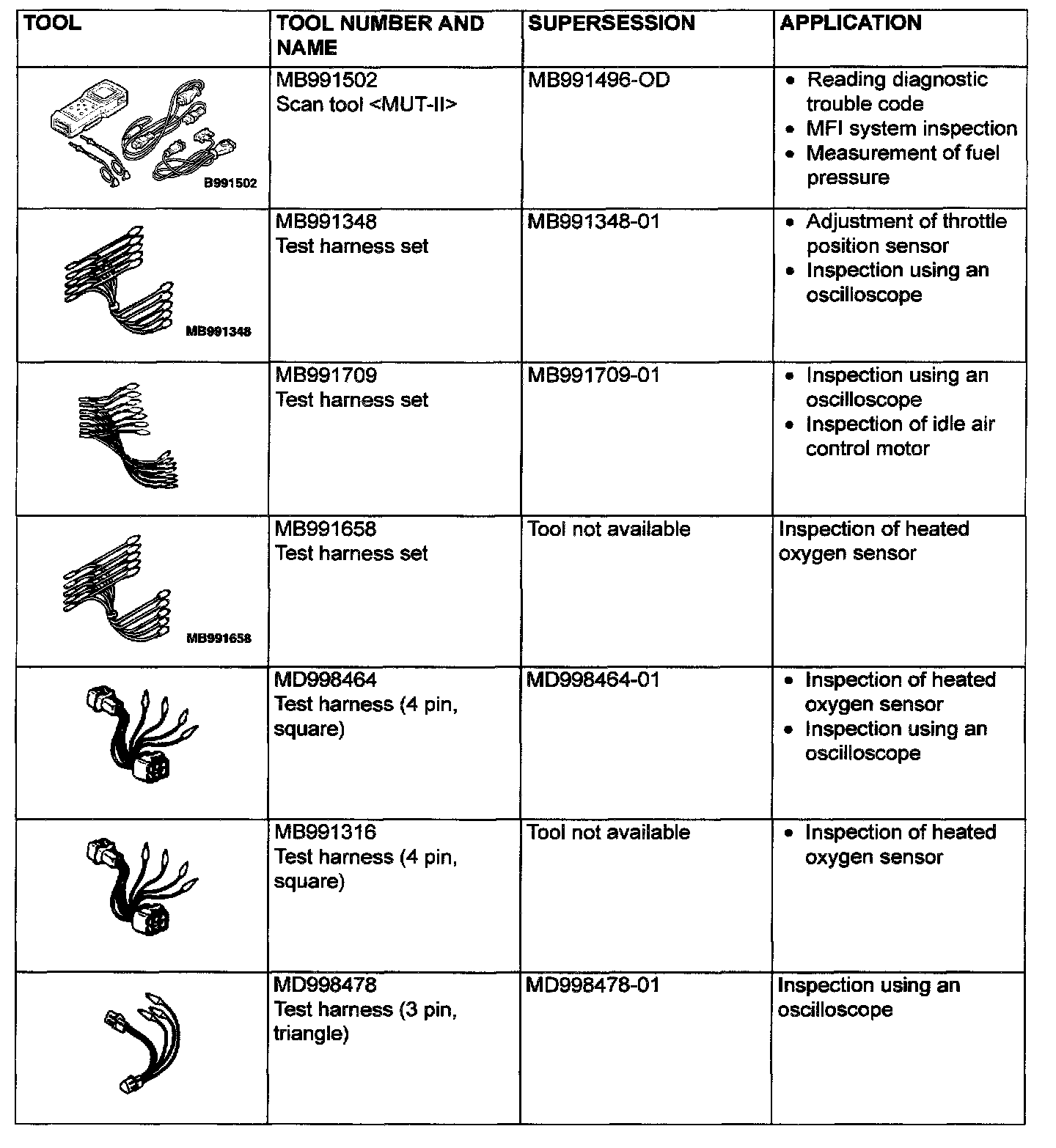 | TOOL | TOOL NUMBER AND NAME | SUPERSESSION | APPLICATION |
|---|---|---|---|
| B991502 | MB991502 Scan tool <MUT-II> | MB991496-OD | • Reading diagnostic trouble code • MFI system inspection • Measurement of fuel pressure |
| MB991348 | MB991348 Test harness set | MB991348-01 | • Adjustment of throttle position sensor • Inspection using an oscilloscope |
|  | MB991709 Test harness set | MB991709-01 | • Inspection using an oscilloscope • Inspection of idle air control motor |
| MB991658 | MB991658 Test harness set | Tool not available | Inspection of heated oxygen sensor |
|  | MD998464 Test harness (4 pin, square) | MD998464-01 | • Inspection of heated oxygen sensor • Inspection using an oscilloscope |
|  | MB991316 Test harness (4 pin, square) | Tool not available | • Inspection of heated oxygen sensor |
|  | MD998478 Test harness (3 pin, triangle) | MD998478-01 | Inspection using an oscilloscope |