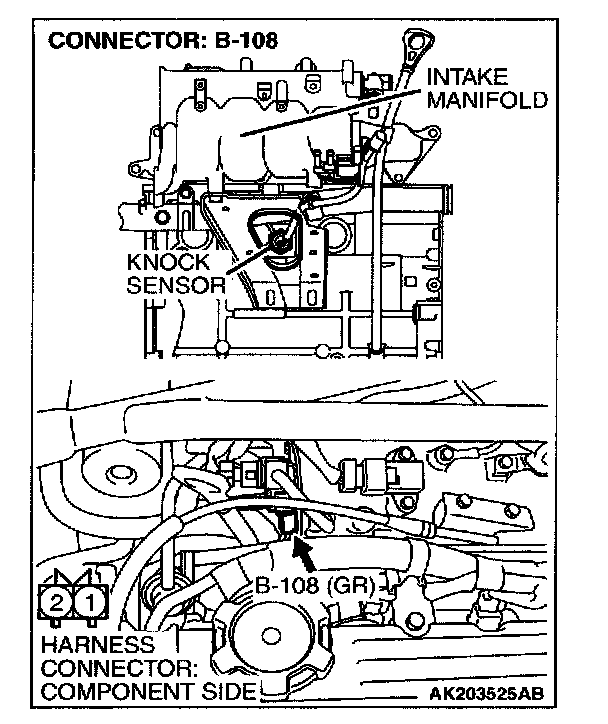 CONNECTOR: B-108

INTAKE MANIFOLD

KNOCK SENSOR

B-108 (GR)

2 1

HARNESS CONNECTOR: COMPONENT SIDE

AK203525AB