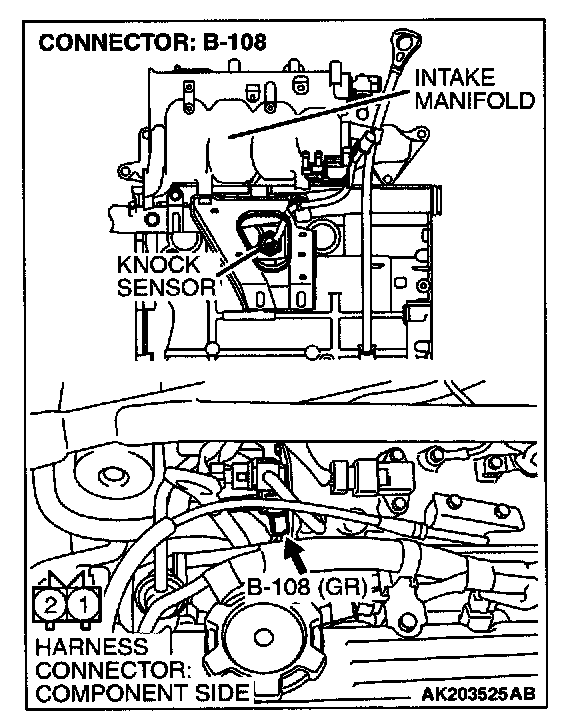 CONNECTOR: B-108

INTAKE MANIFOLD

KNOCK SENSOR

B-108 (GR)

2 1

HARNESS CONNECTOR: COMPONENT SIDE

AK203525AB