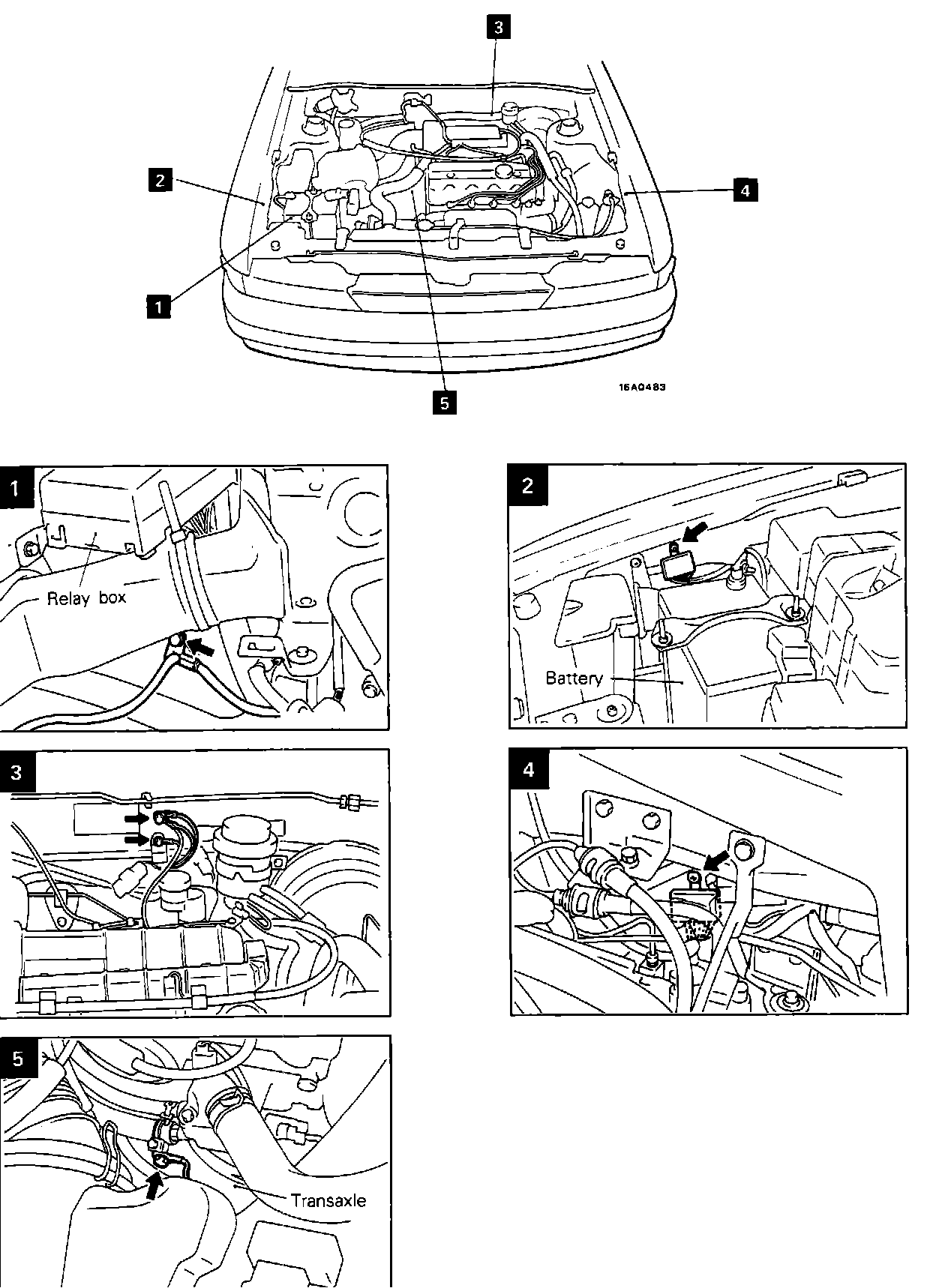 3

2

4

1

5

16A0483

1

Relay box

2

Battery

3

4

5

Transaxle