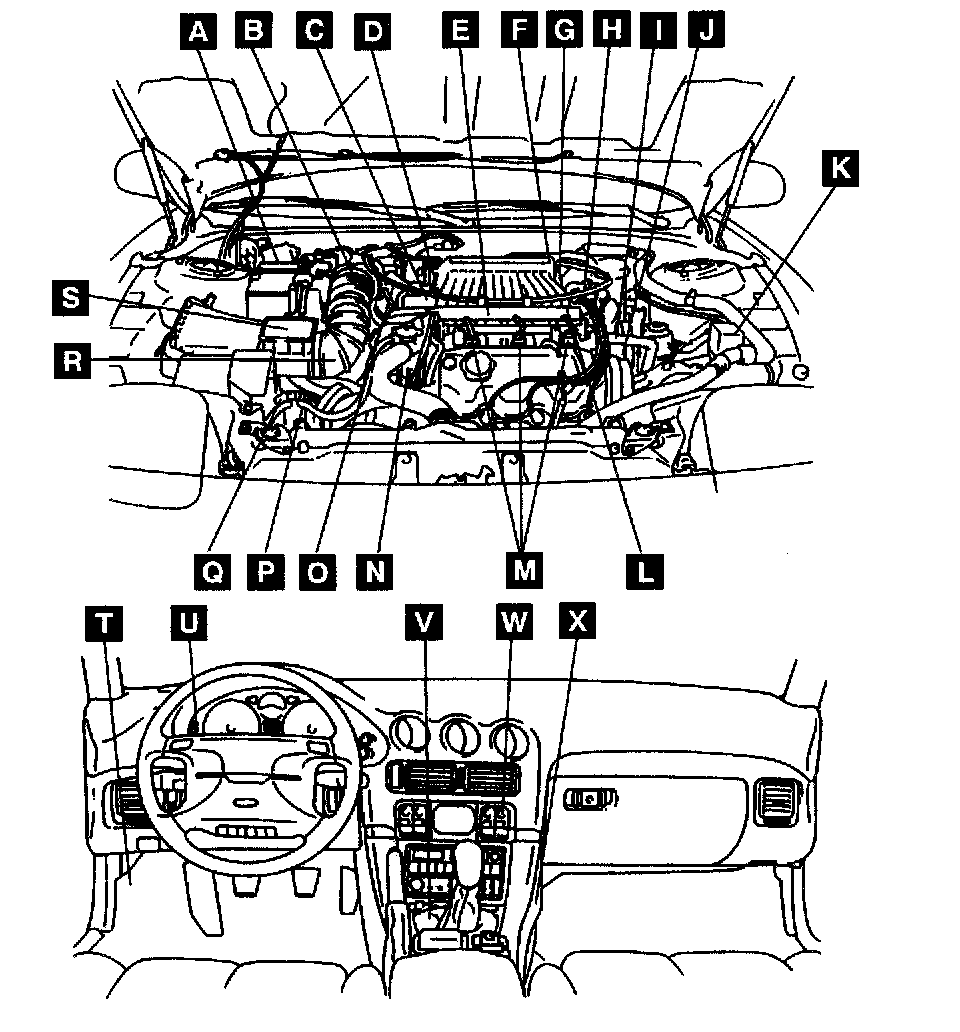 A B C D E F G H I J

K

S

R

Q P O N M L

T U V W X