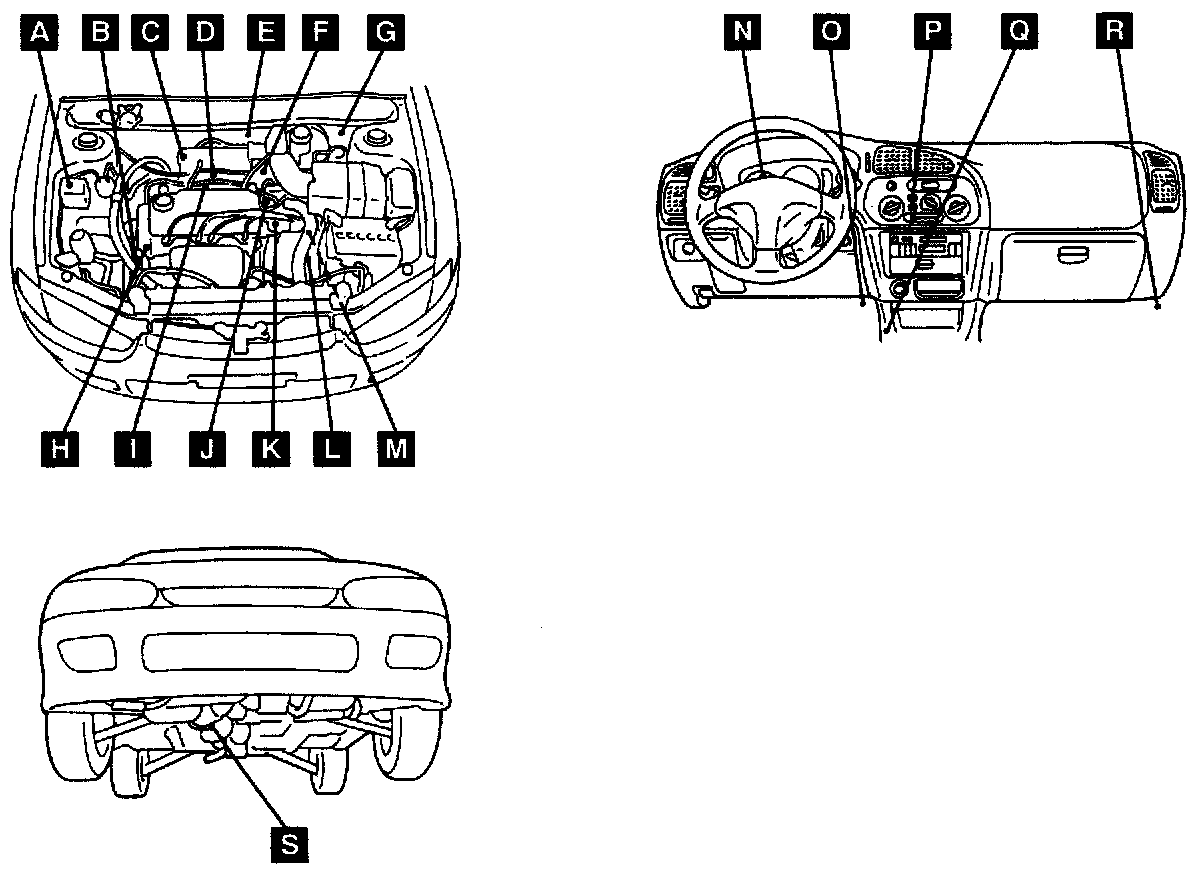 A B C D E F G

H I J K L M

N O P Q R

S