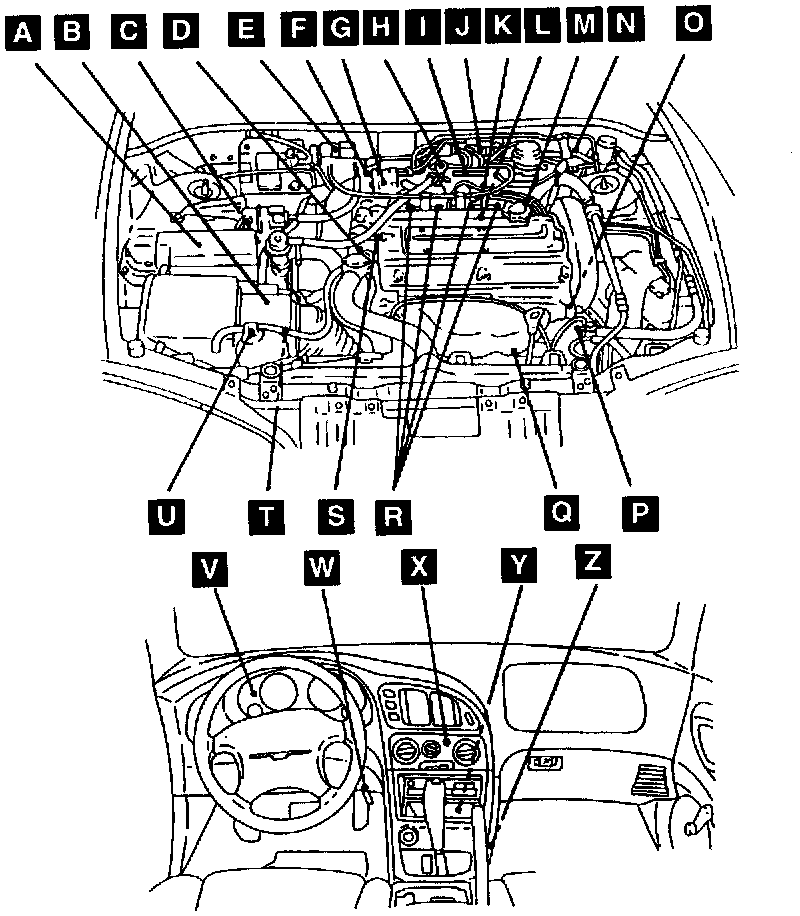 A B C D E F G H I J K L M N O

U T S R Q P

V W X Y Z