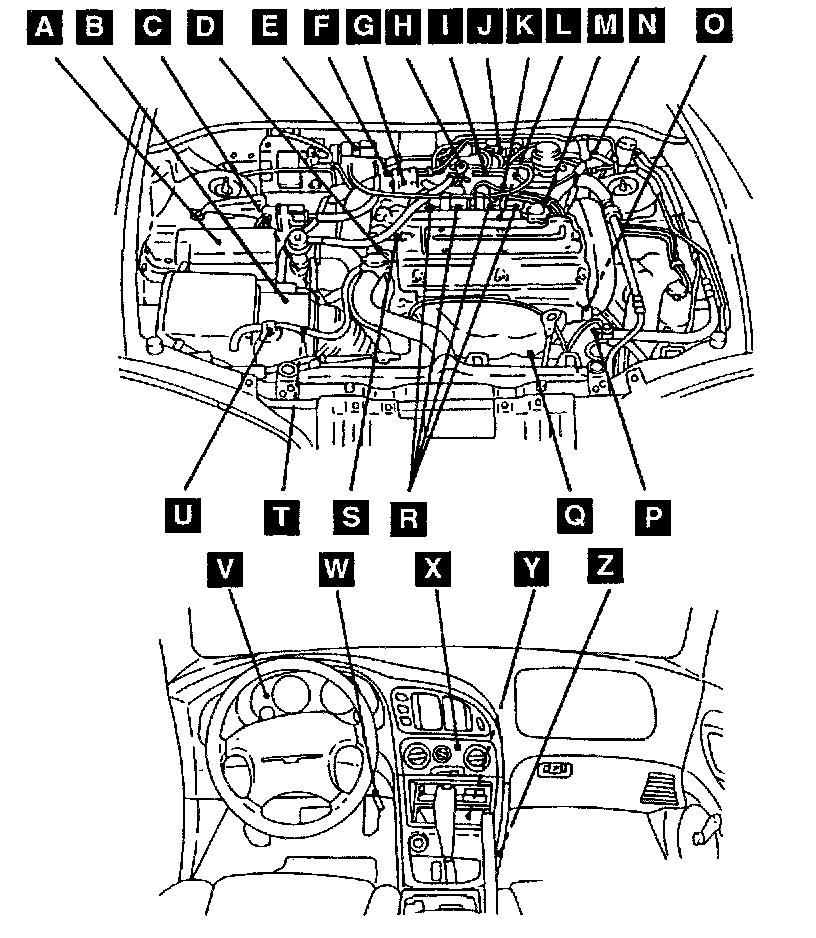 A B C D E F G H I J K L M N O

U T S R Q P

V W X Y Z