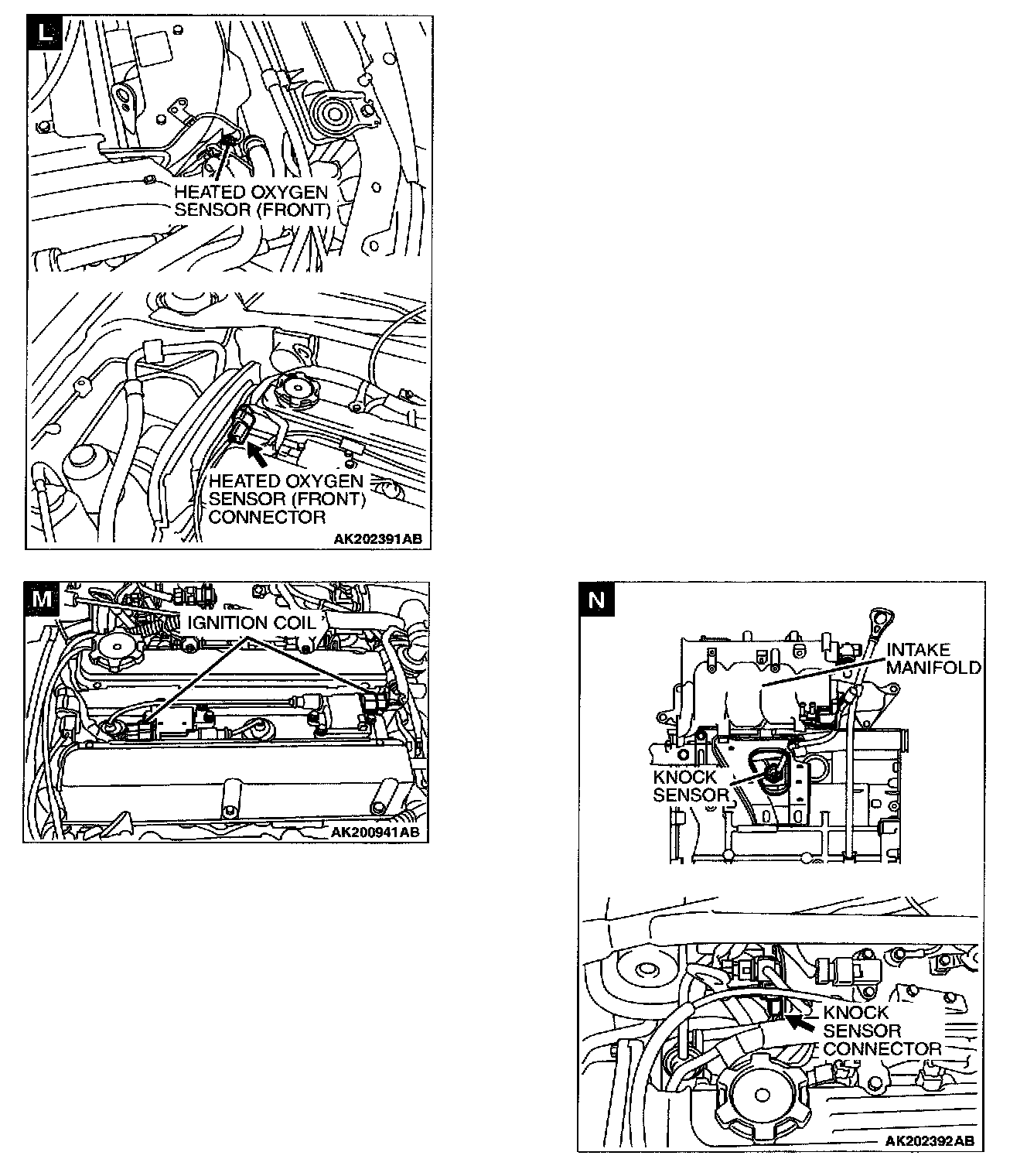 L

HEATED OXYGEN SENSOR (FRONT)

HEATED OXYGEN SENSOR (FRONT) CONNECTOR

AK202391AB

M

IGNITION COIL

AK200941AB

N

INTAKE MANIFOLD

KNOCK SENSOR

KNOCK SENSOR CONNECTOR

AK202392AB