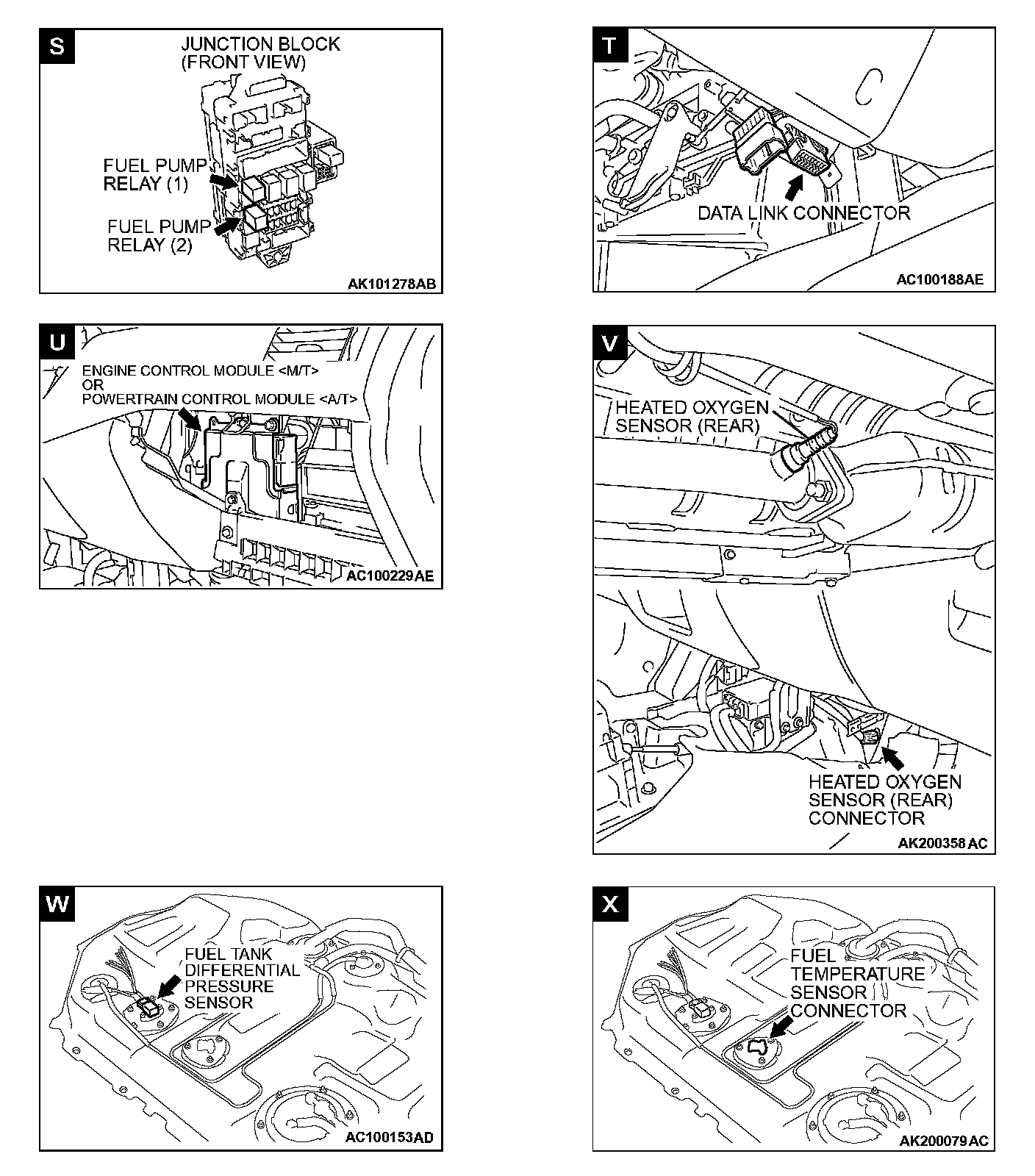 S

JUNCTION BLOCK (FRONT VIEW)

FUEL PUMP RELAY (1)

FUEL PUMP RELAY (2)

AK101278AB

T

DATA LINK CONNECTOR

AC100188AE

U

ENGINE CONTROL MODULE <M/T> OR POWERTRAIN CONTROL MODULE <A/T>

AC100229AE

V

HEATED OXYGEN SENSOR (REAR)

HEATED OXYGEN SENSOR (REAR) CONNECTOR

AK200358AC

W

FUEL TANK DIFFERENTIAL PRESSURE SENSOR

AC100153AD

X

FUEL TEMPERATURE SENSOR CONNECTOR

AK200079AC