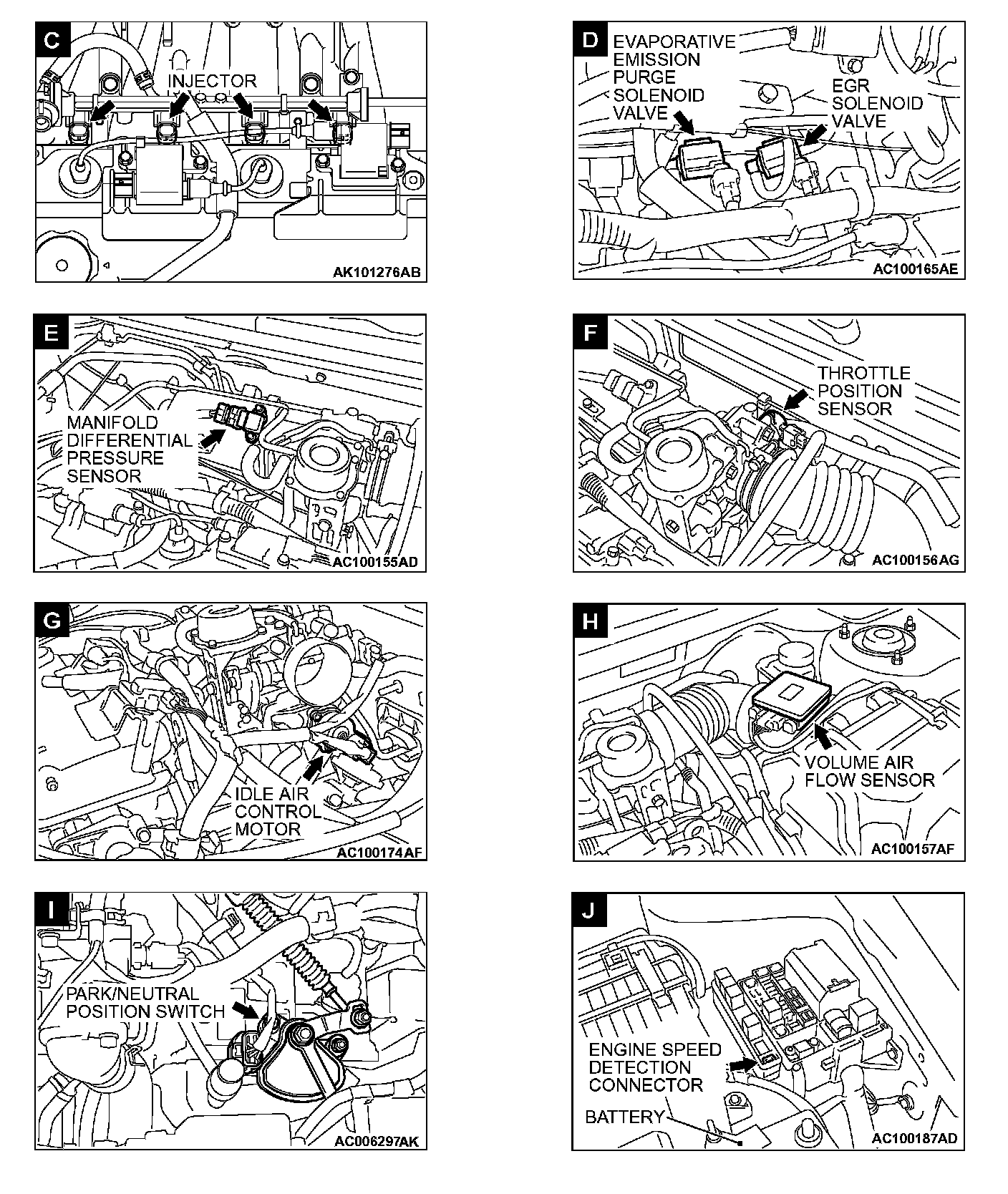 C
INJECTOR
AK101276AB

D
EVAPORATIVE EMISSION PURGE SOLENOID VALVE
EGR SOLENOID VALVE
AC100165AE

E
MANIFOLD DIFFERENTIAL PRESSURE SENSOR
AC100155AD

F
THROTTLE POSITION SENSOR
AC100156AG

G
IDLE AIR CONTROL MOTOR
AC100174AF

H
VOLUME AIR FLOW SENSOR
AC100157AF

I
PARK/NEUTRAL POSITION SWITCH
AC006297AK

J
ENGINE SPEED DETECTION CONNECTOR
BATTERY
AC100187AD