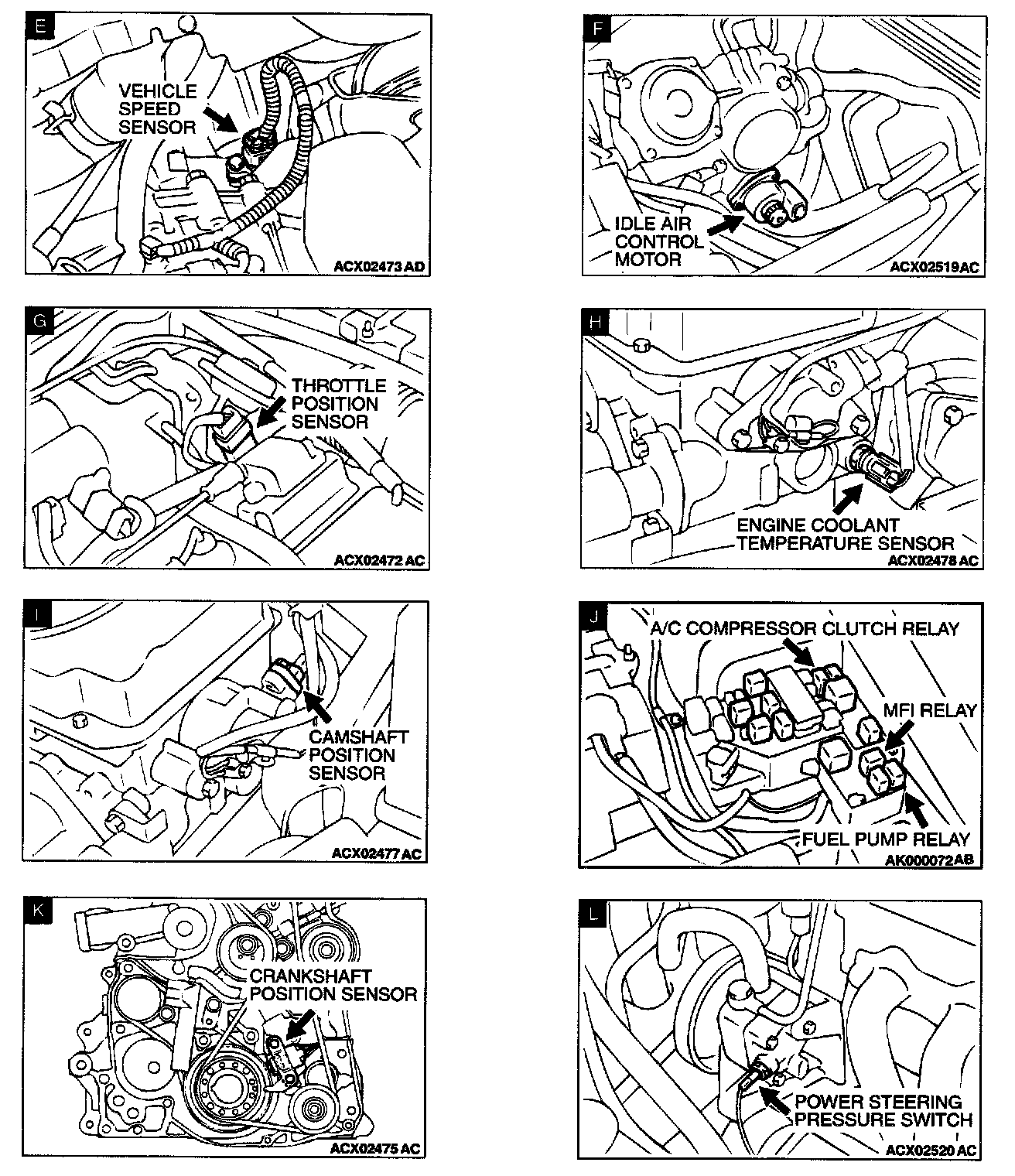 E

VEHICLE SPEED SENSOR

ACX02473 AD

F

IDLE AIR CONTROL MOTOR

ACX02519 AC

G

THROTTLE POSITION SENSOR

ACX02472 AC

H

ENGINE COOLANT TEMPERATURE SENSOR

ACX02478 AC

I

CAMSHAFT POSITION SENSOR

ACX02477 AC

J

A/C COMPRESSOR CLUTCH RELAY

MFI RELAY

FUEL PUMP RELAY

AK000072 AB

K

CRANKSHAFT POSITION SENSOR

ACX02475 AC

L

POWER STEERING PRESSURE SWITCH

ACX02520 AC